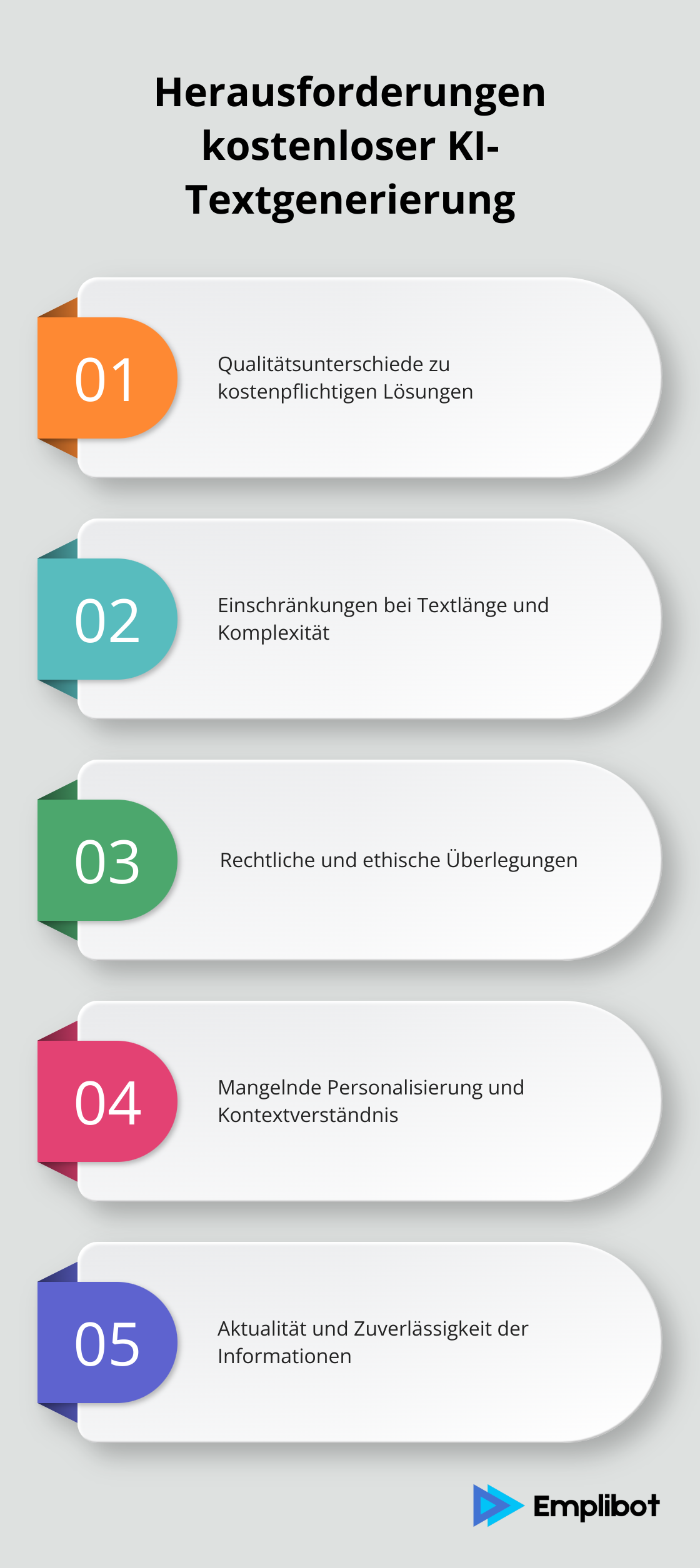 Herausforderungen kostenloser KI-Textgenerierung

01
Qualitätsunterschiede zu kostenpflichtigen Lösungen

02
Einschränkungen bei Textlänge und Komplexität

03
Rechtliche und ethische Überlegungen

04
Mangelnde Personalisierung und Kontextverständnis

05
Aktualität und Zuverlässigkeit der Informationen

Emplibot