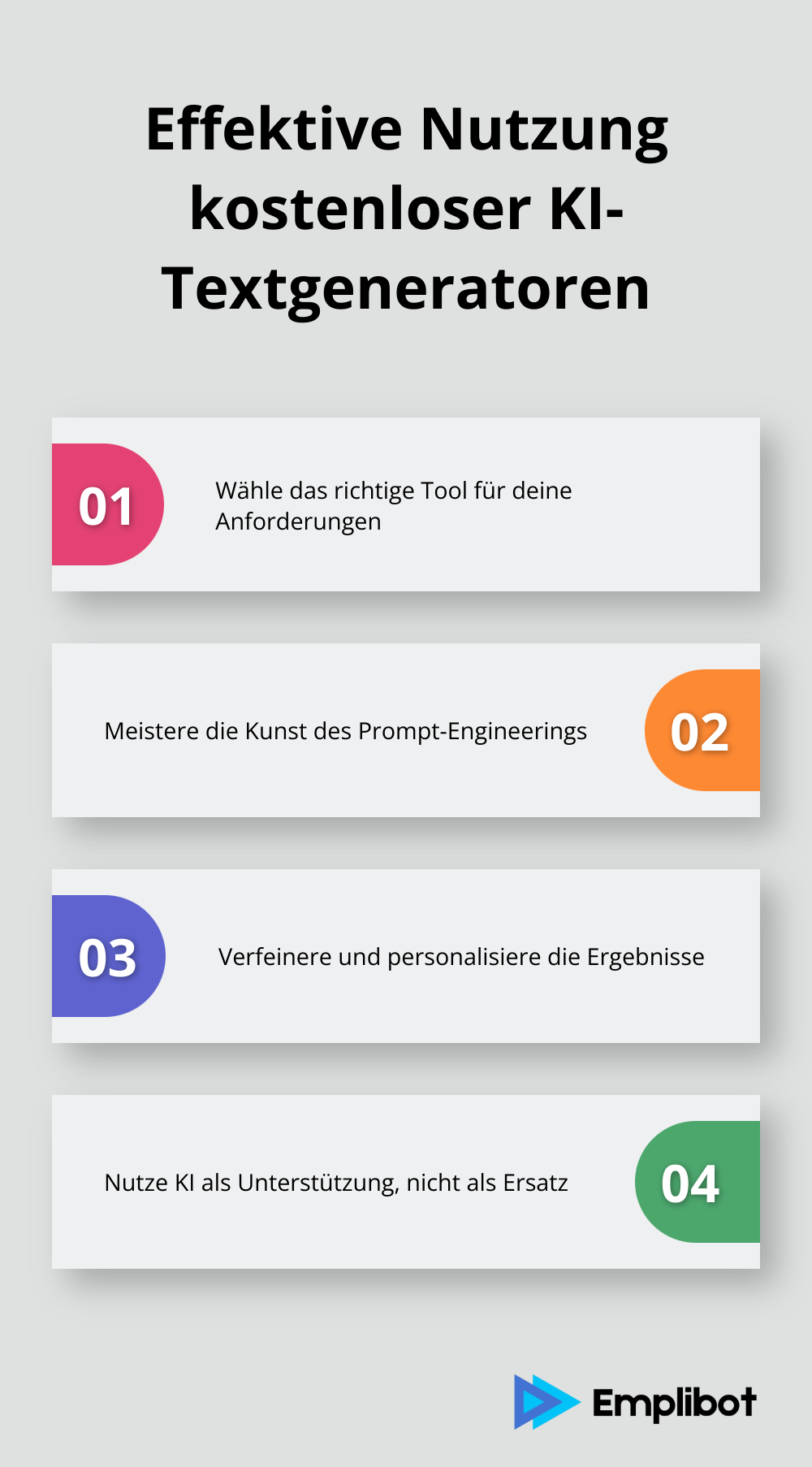 Effektive Nutzung kostenloser KI-Textgeneratoren

01

Wähle das richtige Tool für deine Anforderungen

Meistere die Kunst des Prompt-Engineerings

02

03

Verfeinere und personalisiere die Ergebnisse

Nutze KI als Unterstützung, nicht als Ersatz

04

Emplibot