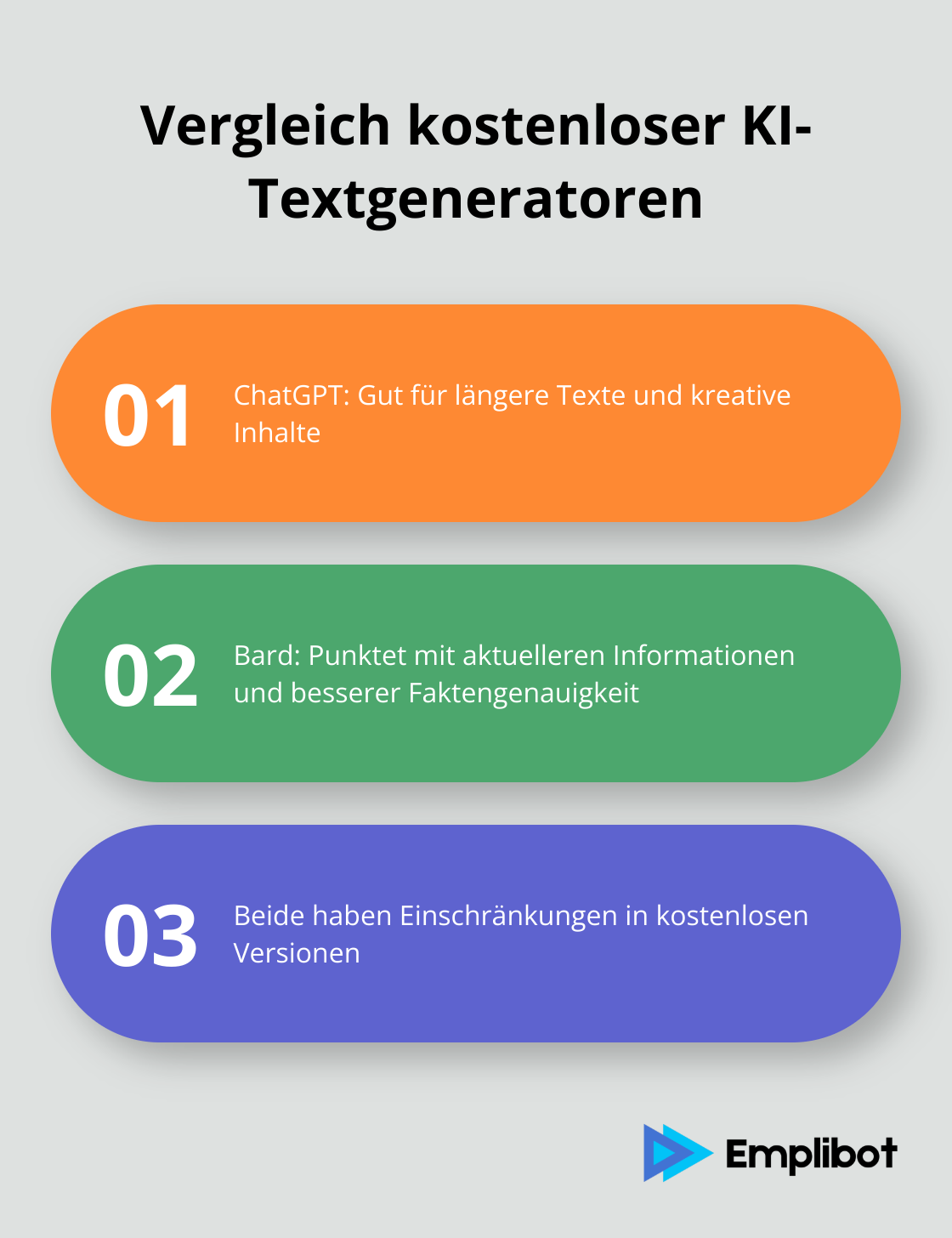 Vergleich kostenloser KI-Textgeneratoren

01 ChatGPT: Gut für längere Texte und kreative Inhalte

02 Bard: Punktet mit aktuelleren Informationen und besserer Faktengenauigkeit

03 Beide haben Einschränkungen in kostenlosen Versionen

Emplibot