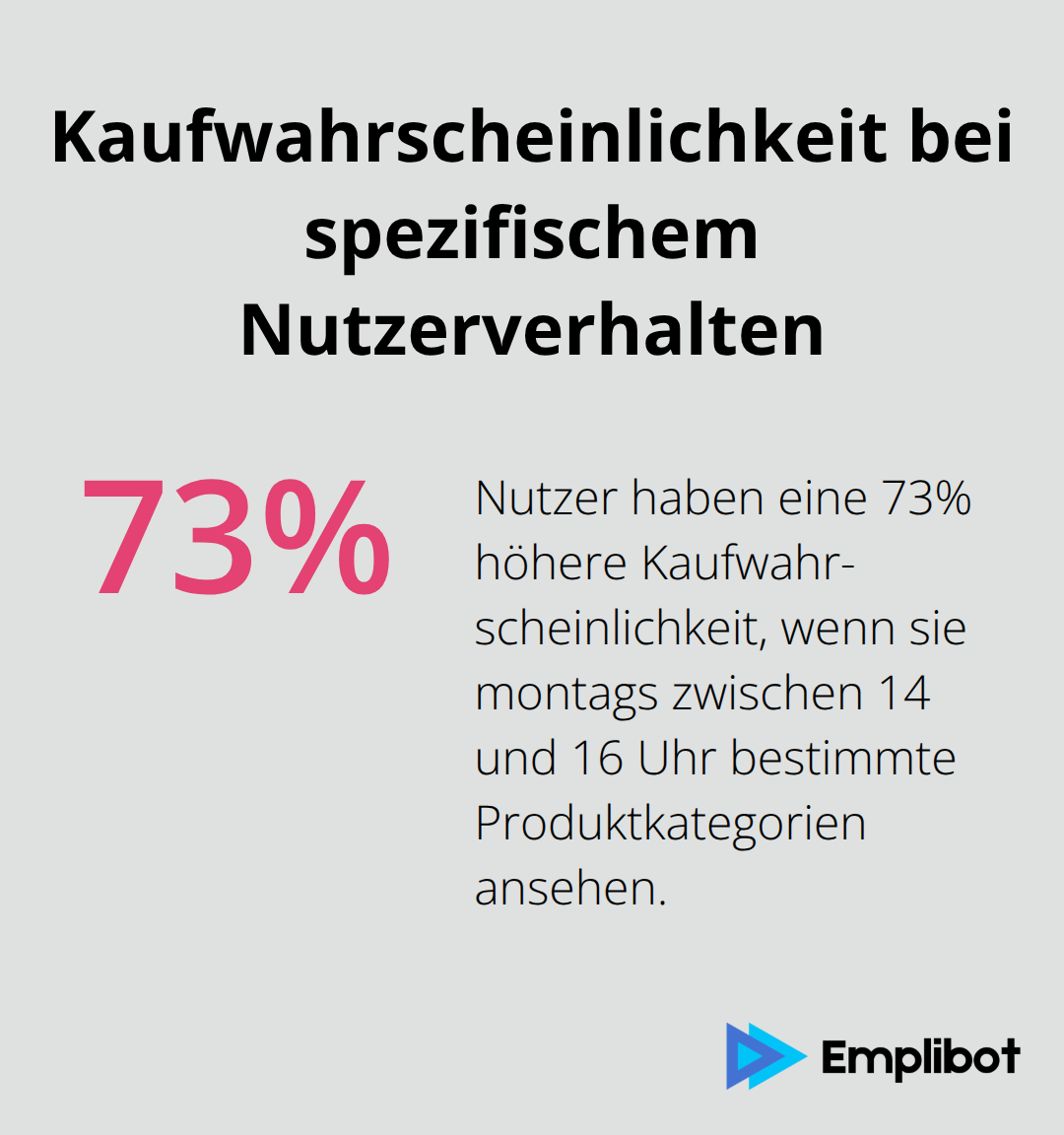 Kaufwahrscheinlichkeit bei spezifischem Nutzerverhalten

73%

Nutzer haben eine 73% höhere Kaufwahrscheinlichkeit, wenn sie montags zwischen 14 und 16 Uhr bestimmte Produktkategorien ansehen.

Emplibot