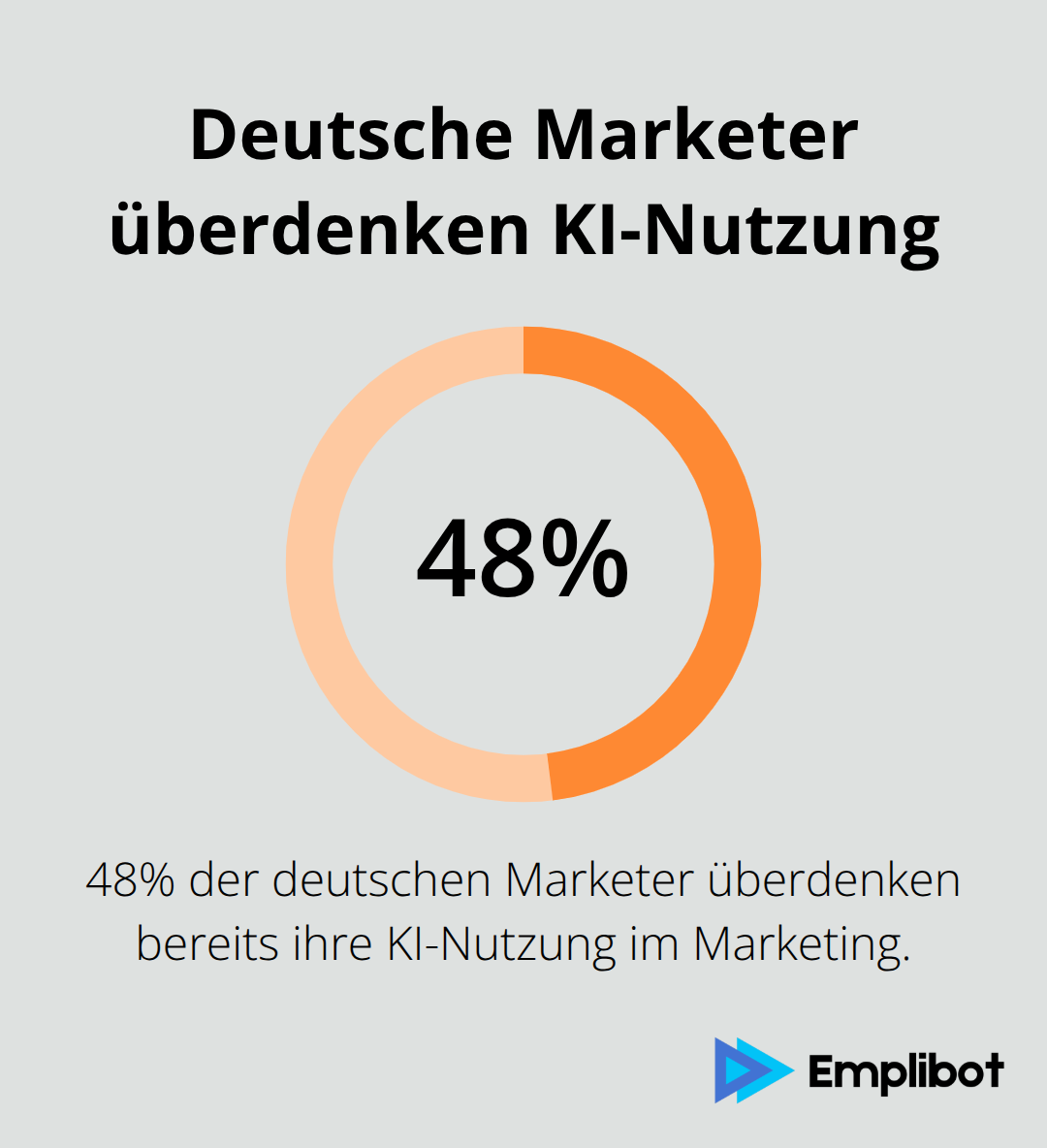 Deutsche Marketer überdenken KI-Nutzung

48%

48% der deutschen Marketer überdenken bereits ihre KI-Nutzung im Marketing.

Emplibot