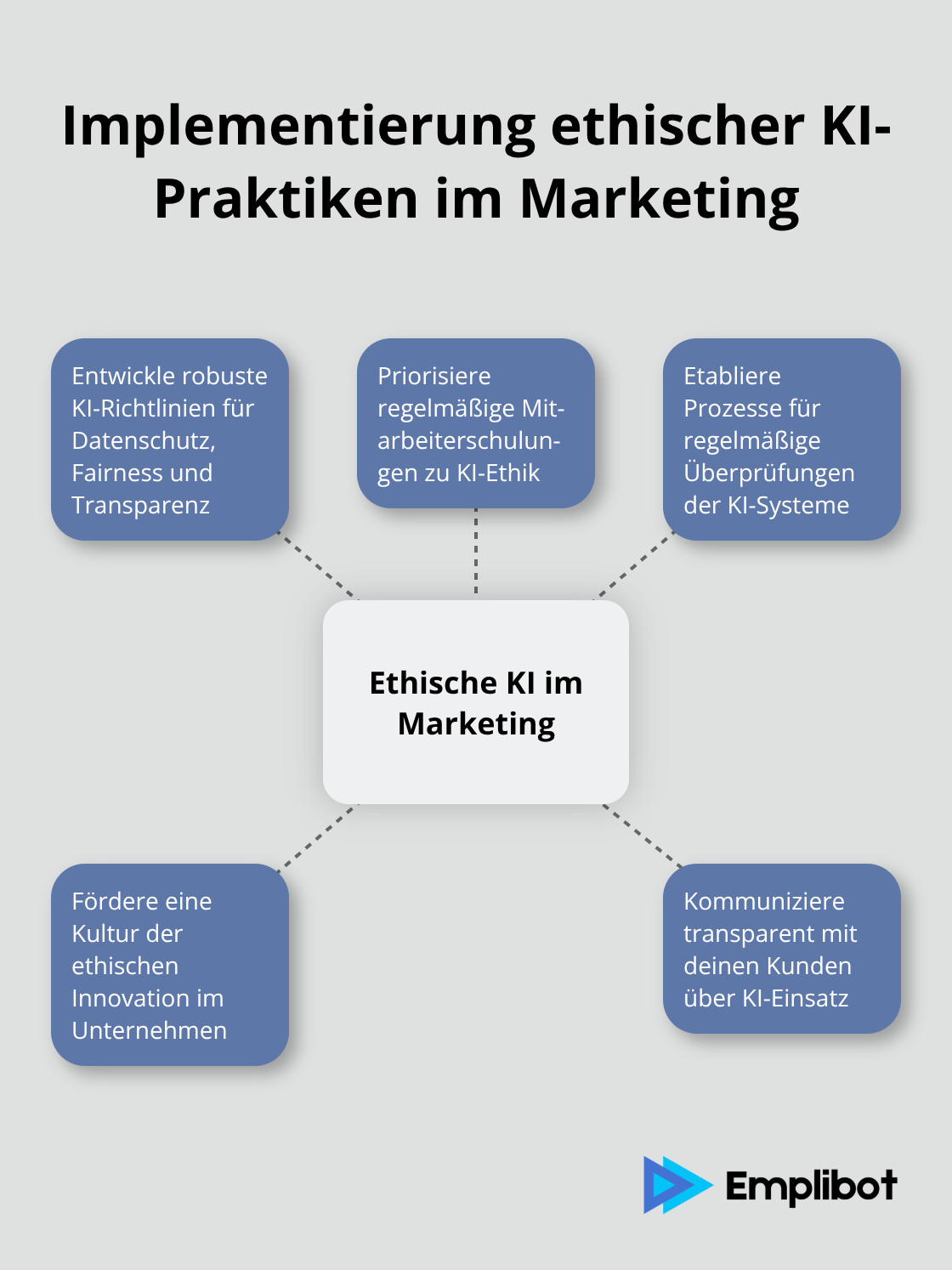 Implementierung ethischer KI-Praktiken im Marketing

Entwickle robuste KI-Richtlinien für Datenschutz, Fairness und Transparenz

Priorisiere regelmäßige Mitarbeiterschulungen zu KI-Ethik

Etabliere Prozesse für regelmäßige Überprüfungen der KI-Systeme

Ethische KI im Marketing

Fördere eine Kultur der ethischen Innovation im Unternehmen

Kommuniziere transparent mit deinen Kunden über KI-Einsatz

Emplibot