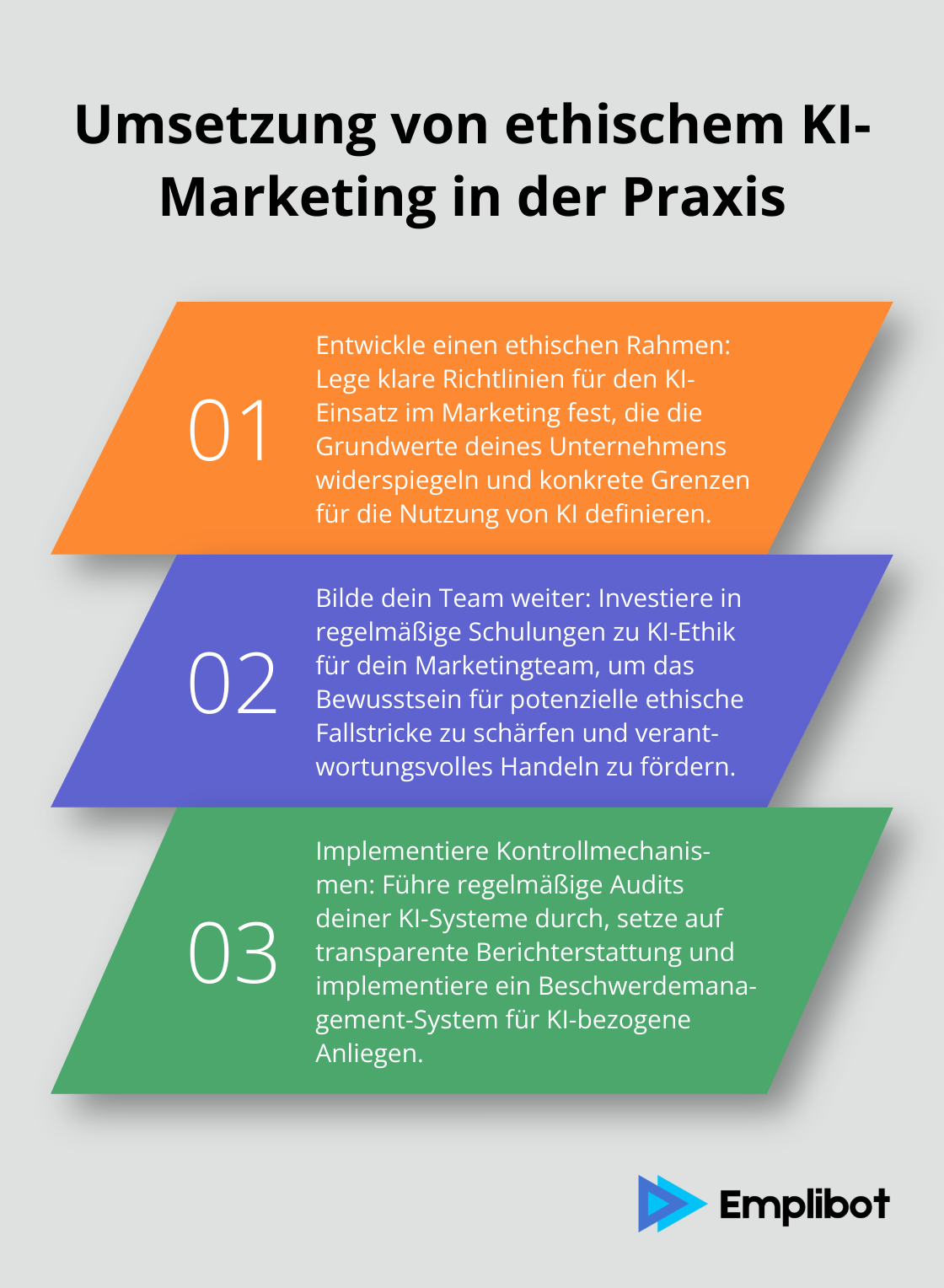 Umsetzung von ethischem KI-Marketing in der Praxis

01

Entwickle einen ethischen Rahmen: Lege klare Richtlinien für den KI-Einsatz im Marketing fest, die die Grundwerte deines Unternehmens widerspiegeln und konkrete Grenzen für die Nutzung von KI definieren.

02

Bilde dein Team weiter: Investiere in regelmäßige Schulungen zu KI-Ethik für dein Marketingteam, um das Bewusstsein für potenzielle ethische Fallstricke zu schärfen und verantwortungsvolles Handeln zu fördern.

03

Implementiere Kontrollmechanismen: Führe regelmäßige Audits deiner KI-Systeme durch, setze auf transparente Berichterstattung und implementiere ein Beschwerdemanagement-System für KI-bezogene Anliegen.

Emplibot