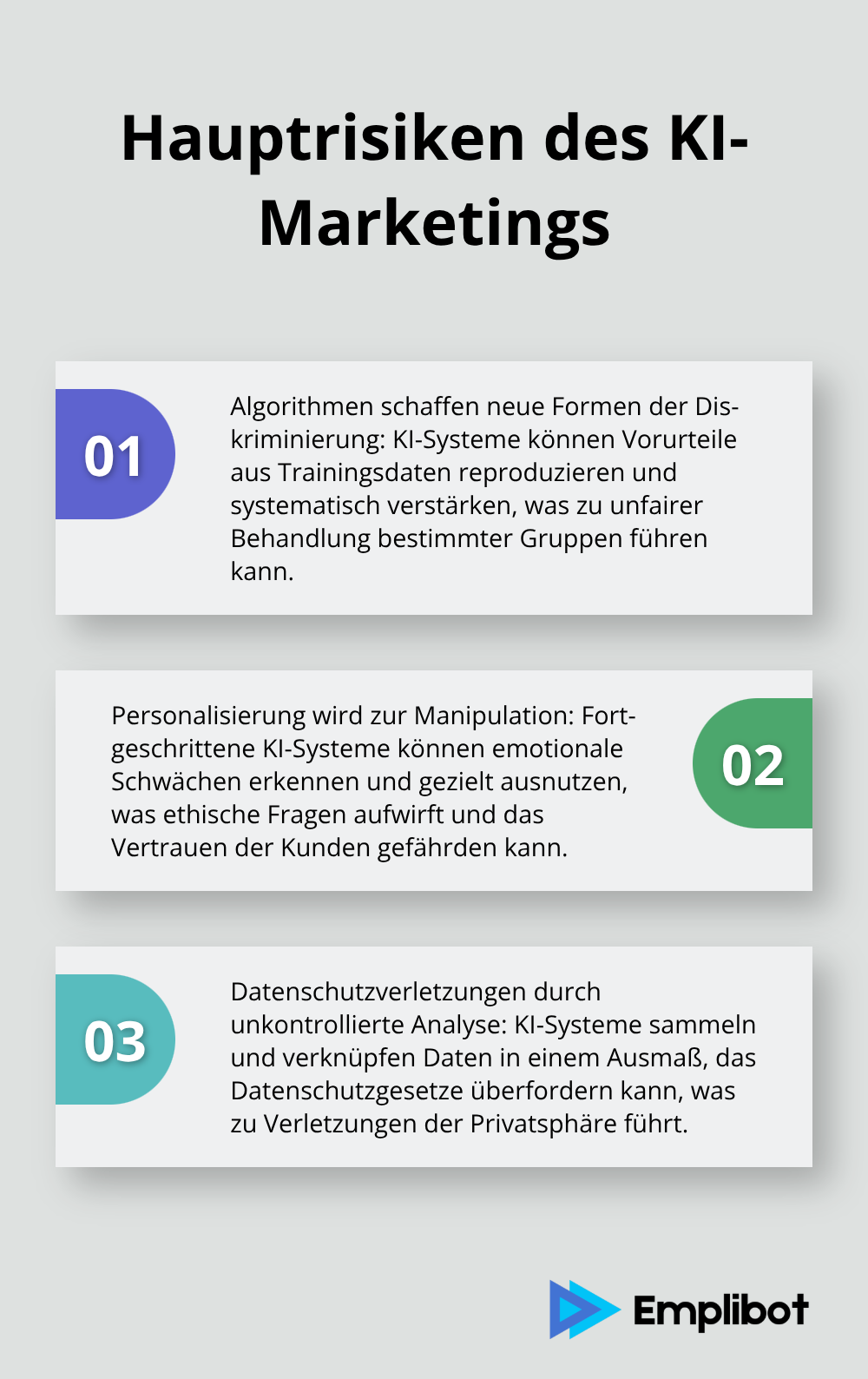 Hauptrisiken des KI-Marketings

01

Algorithmen schaffen neue Formen der Diskriminierung: KI-Systeme können Vorurteile aus Trainingsdaten reproduzieren und systematisch verstärken, was zu unfairer Behandlung bestimmter Gruppen führen kann.

Personalisierung wird zur Manipulation: Fortgeschrittene KI-Systeme können emotionale Schwächen erkennen und gezielt ausnutzen, was ethische Fragen aufwirft und das Vertrauen der Kunden gefährden kann.

02

03

Datenschutzverletzungen durch unkontrollierte Analyse: KI-Systeme sammeln und verknüpfen Daten in einem Ausmaß, das Datenschutzgesetze überfordern kann, was zu Verletzungen der Privatsphäre führt.

Emplibot