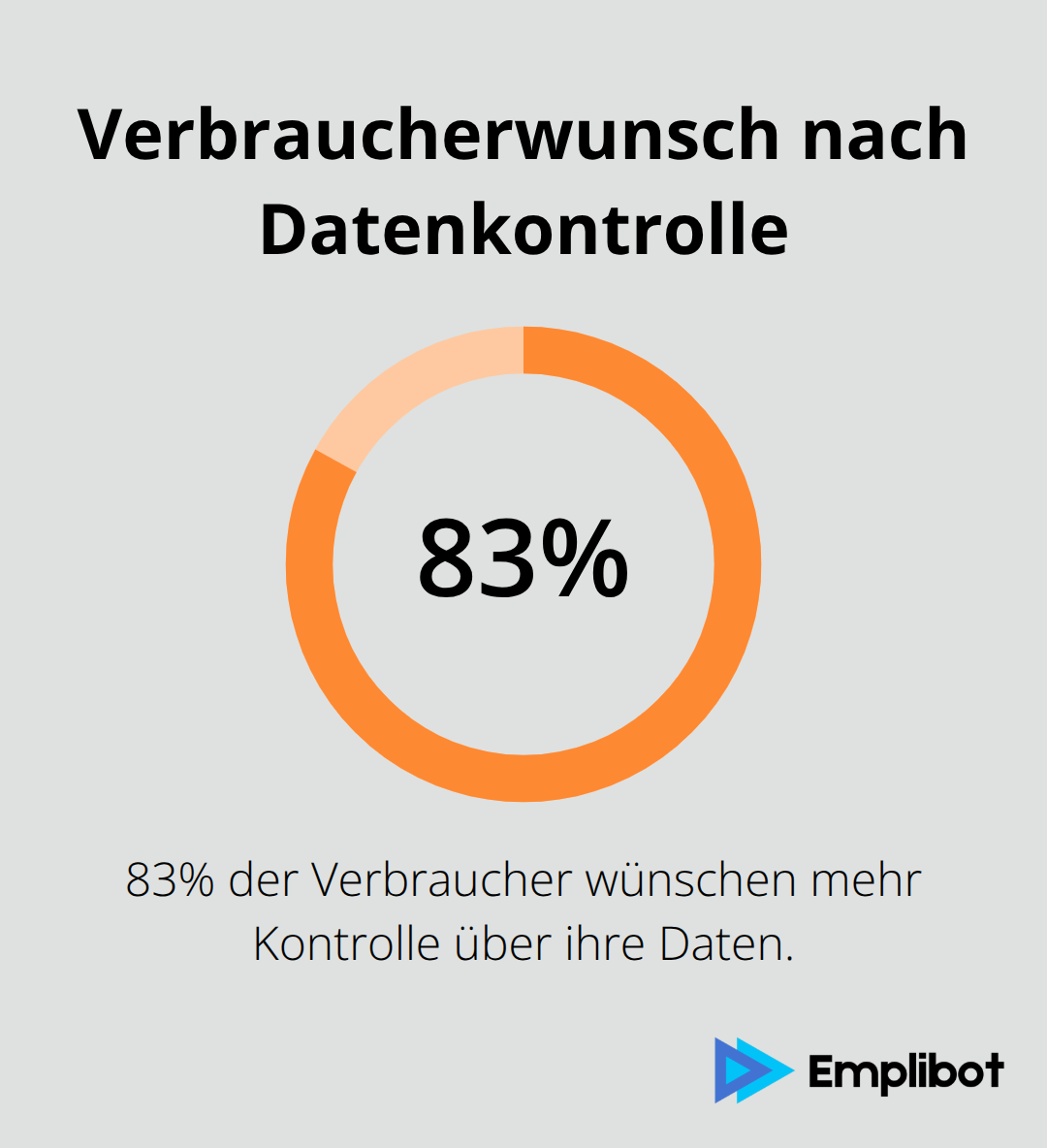 Verbraucherwunsch nach Datenkontrolle

83%

83% der Verbraucher wünschen mehr Kontrolle über ihre Daten.

Emplibot