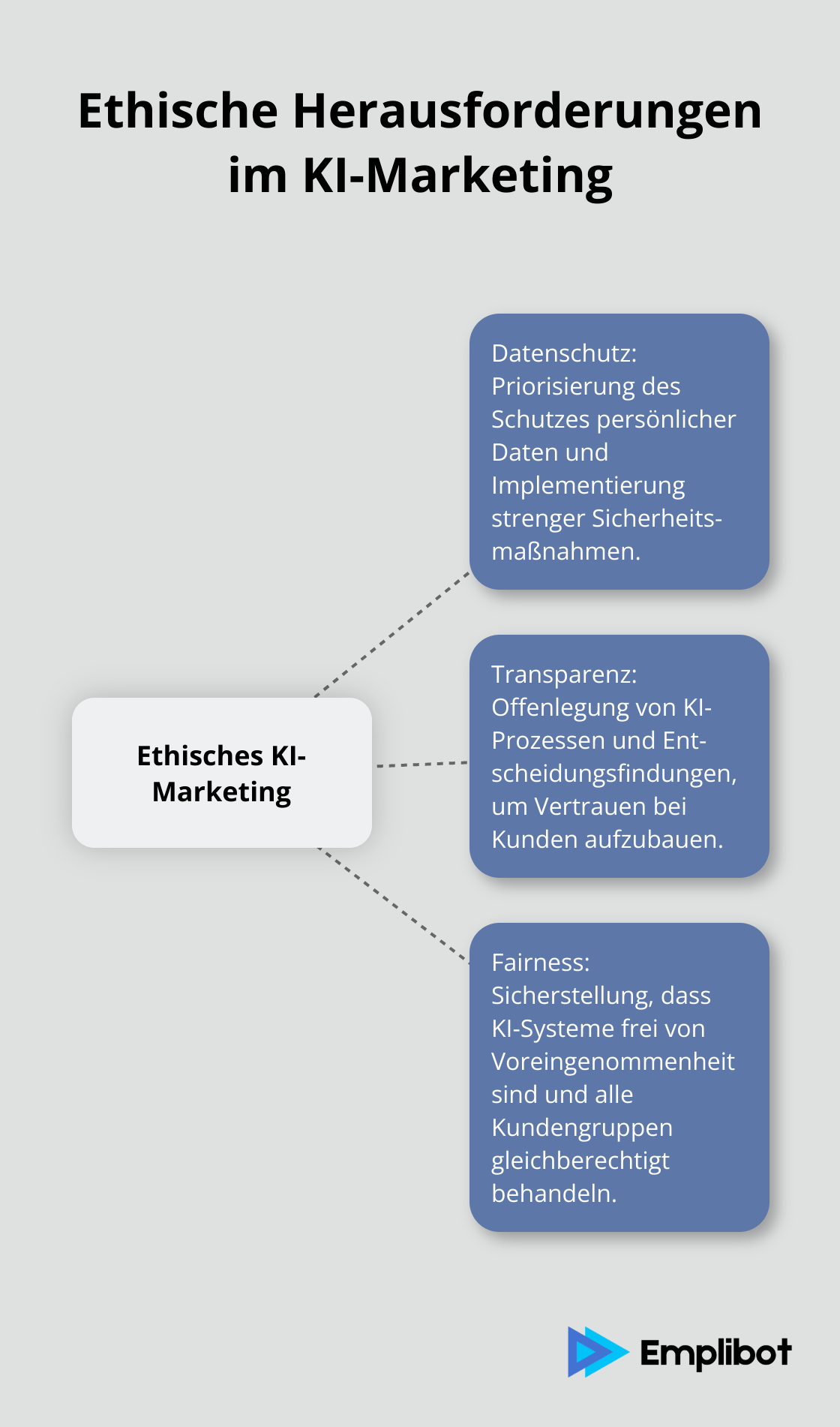 Ethische Herausforderungen im KI-Marketing

Ethisches KI-Marketing

Datenschutz: Priorisierung des Schutzes persönlicher Daten und Implementierung strenger Sicherheitsmaßnahmen.

Transparenz: Offenlegung von KI-Prozessen und Entscheidungsfindungen, um Vertrauen bei Kunden aufzubauen.

Fairness: Sicherstellung, dass KI-Systeme frei von Voreingenommenheit sind und alle Kundengruppen gleichberechtigt behandeln.

Emplibot