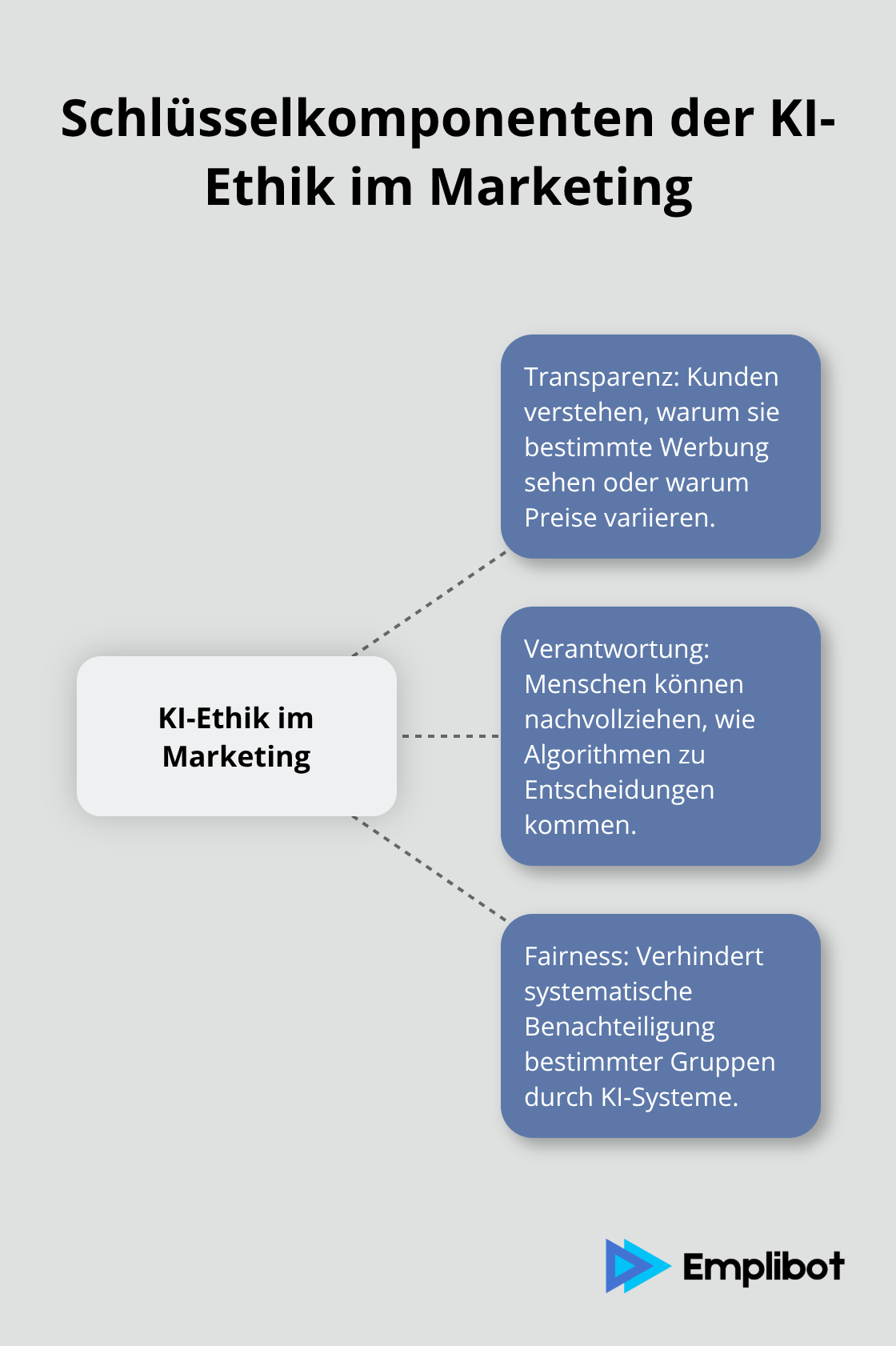 Schlüsselkomponenten der KI-Ethik im Marketing

KI-Ethik im Marketing

Transparenz: Kunden verstehen, warum sie bestimmte Werbung sehen oder warum Preise variieren.

Verantwortung: Menschen können nachvollziehen, wie Algorithmen zu Entscheidungen kommen.

Fairness: Verhindert systematische Benachteiligung bestimmter Gruppen durch KI-Systeme.

Emplibot