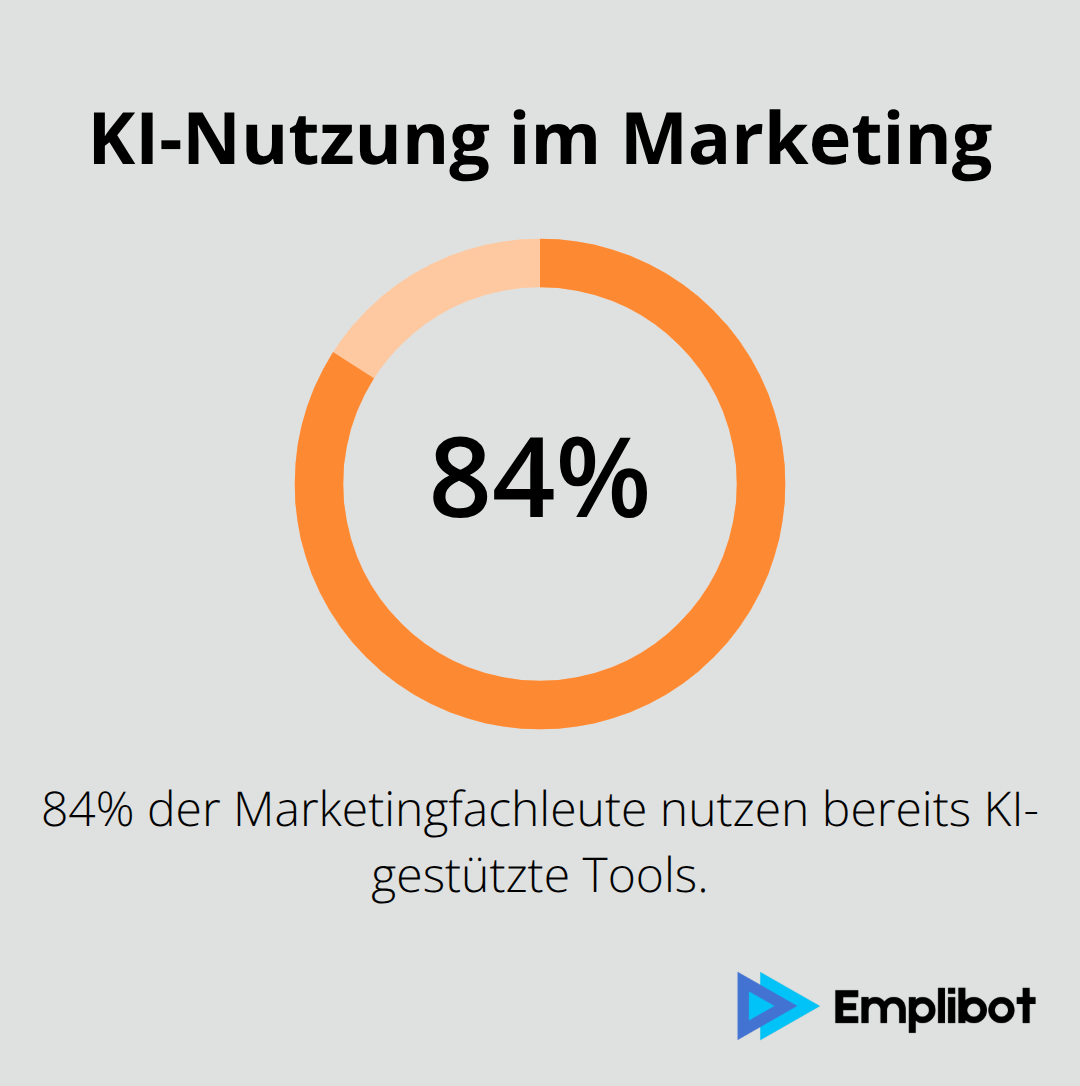 KI-Nutzung im Marketing

84%

84% der Marketingfachleute nutzen bereits KI-gestützte Tools.

Emplibot