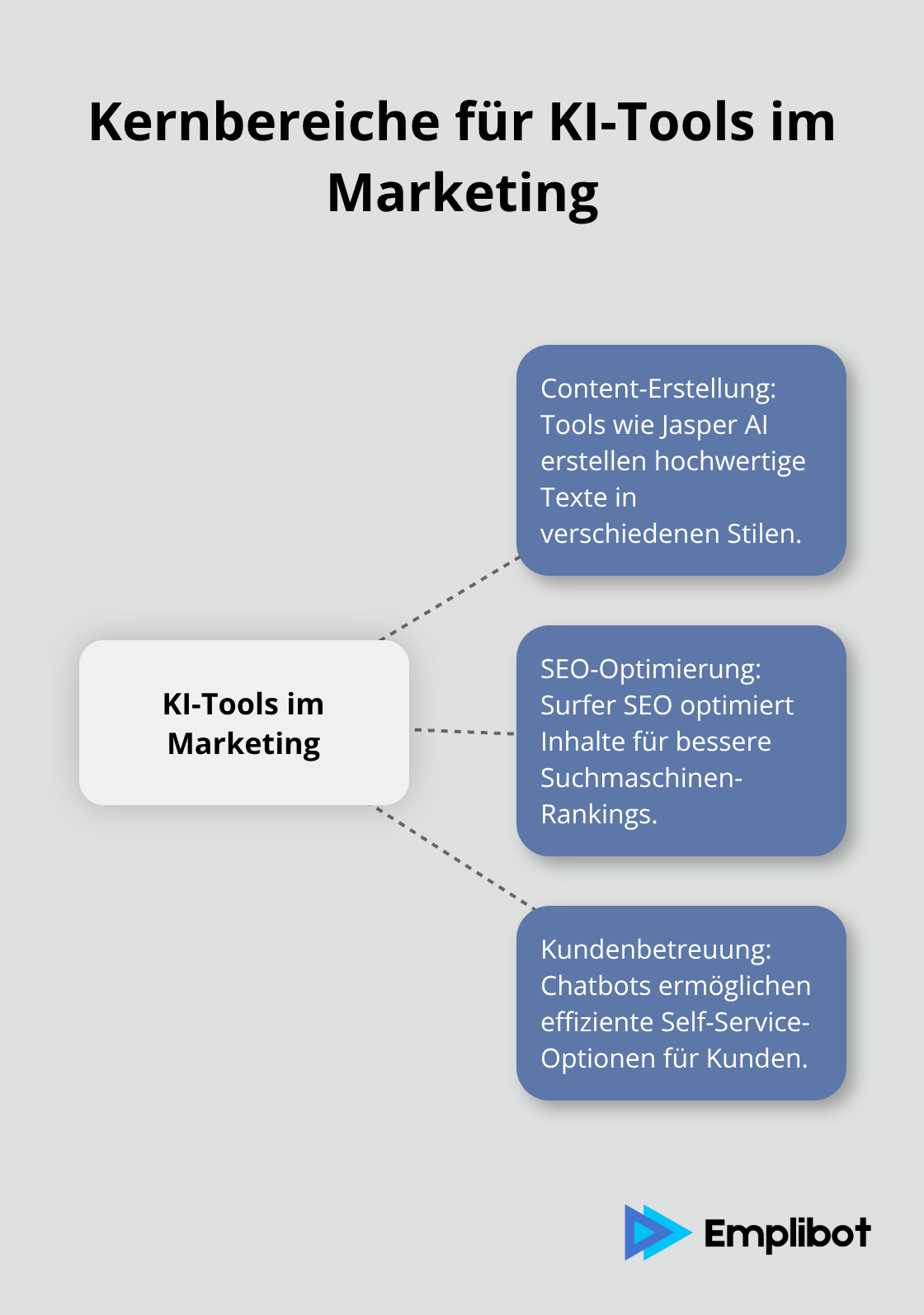 Kernbereiche für KI-Tools im Marketing

KI-Tools im Marketing

Content-Erstellung: Tools wie Jasper AI erstellen hochwertige Texte in verschiedenen Stilen.

SEO-Optimierung: Surfer SEO optimiert Inhalte für bessere Suchmaschinen-Rankings.

Kundenbetreuung: Chatbots ermöglichen effiziente Self-Service-Optionen für Kunden.

Emplibot