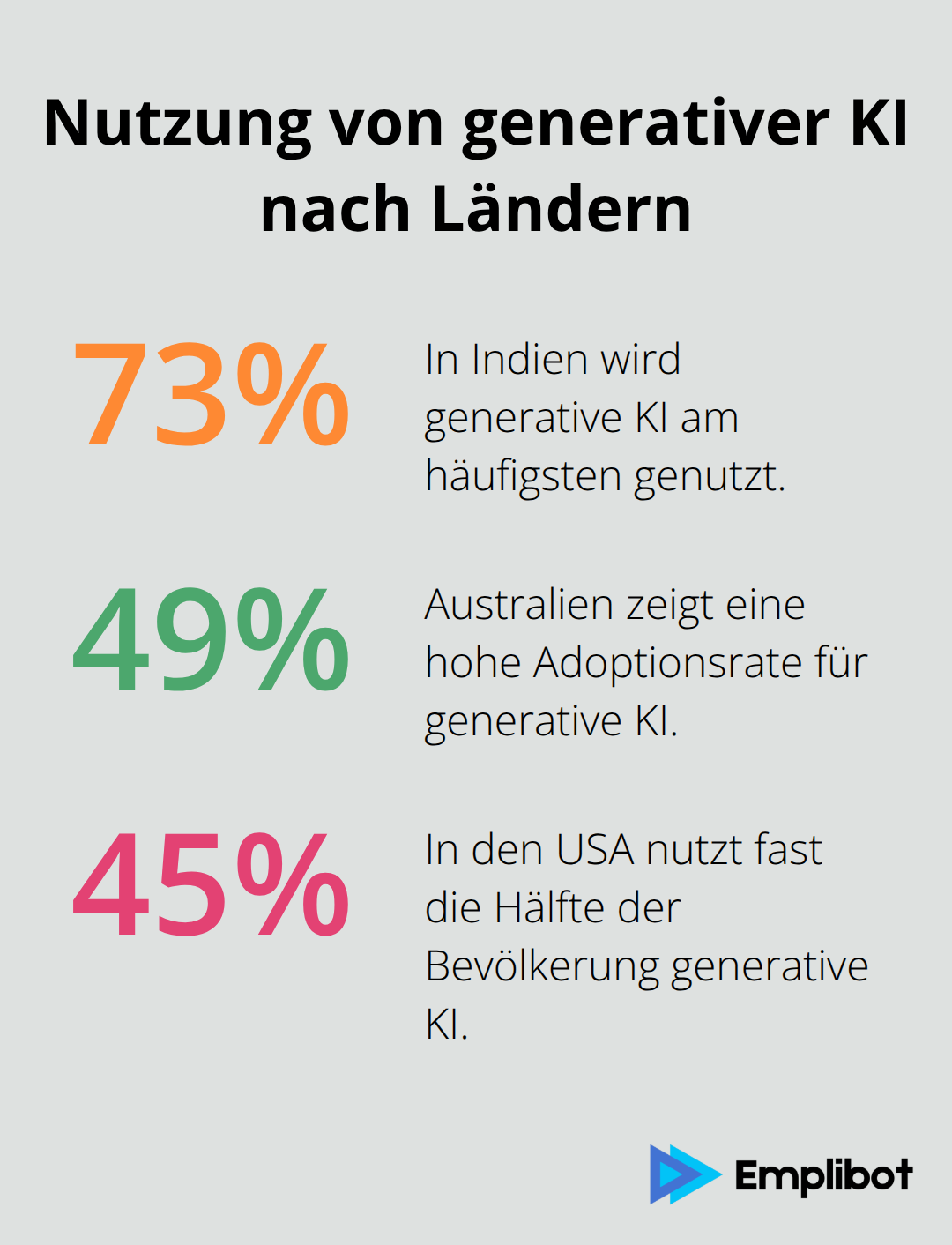 Nutzung von generativer KI nach Ländern

73%

In Indien wird generative KI am häufigsten genutzt.

49%

Australien zeigt eine hohe Adoptionsrate für generative KI.

45%

In den USA nutzt fast die Hälfte der Bevölkerung generative KI.

Emplibot