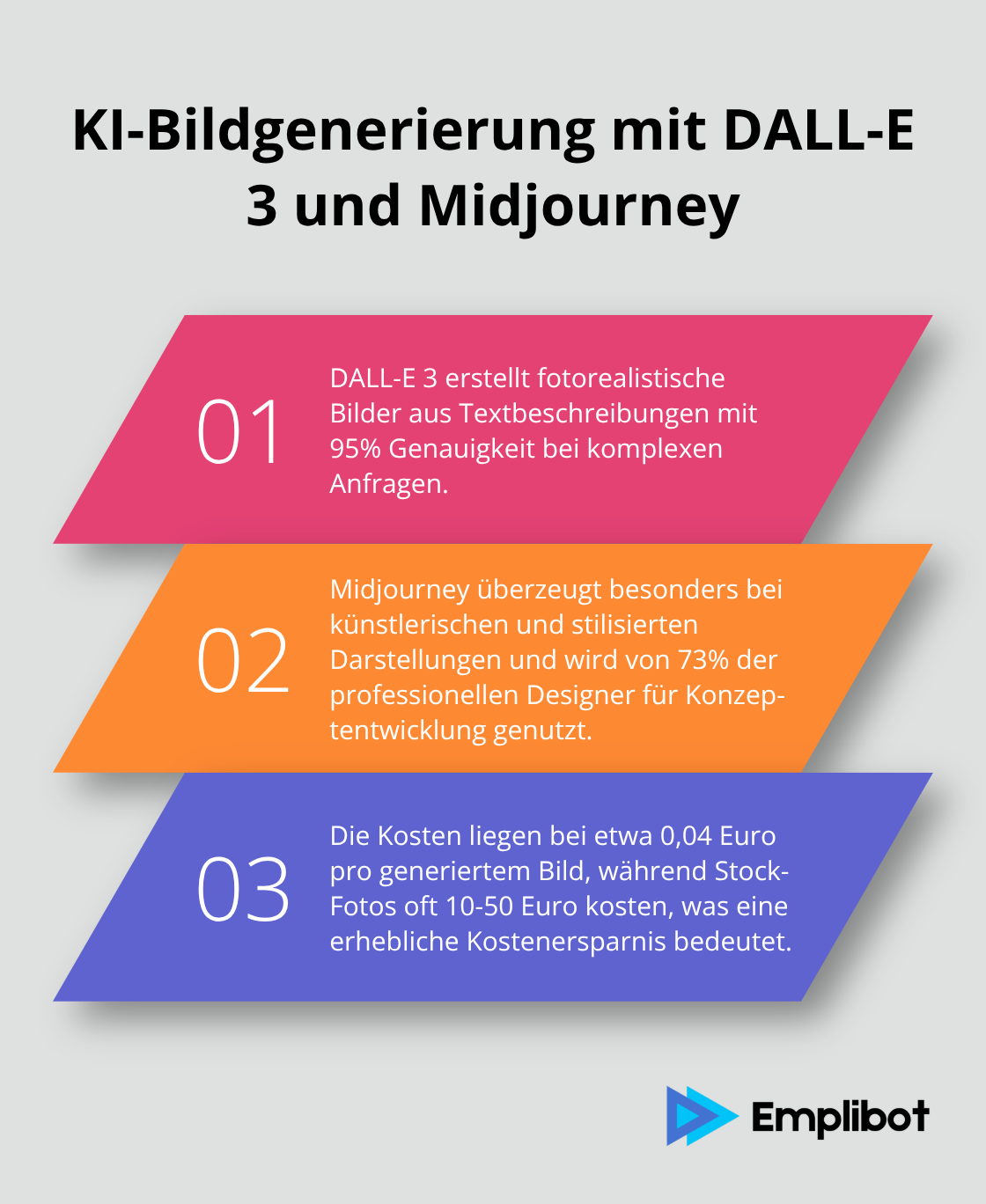 KI-Bildgenerierung mit DALL-E 3 und Midjourney

01

DALL-E 3 erstellt fotorealistische Bilder aus Textbeschreibungen mit 95% Genauigkeit bei komplexen Anfragen.

02

Midjourney überzeugt besonders bei künstlerischen und stilisierten Darstellungen und wird von 73% der professionellen Designer für Konzeptentwicklung genutzt.

03

Die Kosten liegen bei etwa 0,04 Euro pro generiertem Bild, während Stock-Fotos oft 10-50 Euro kosten, was eine erhebliche Kostenersparnis bedeutet.

Emplibot