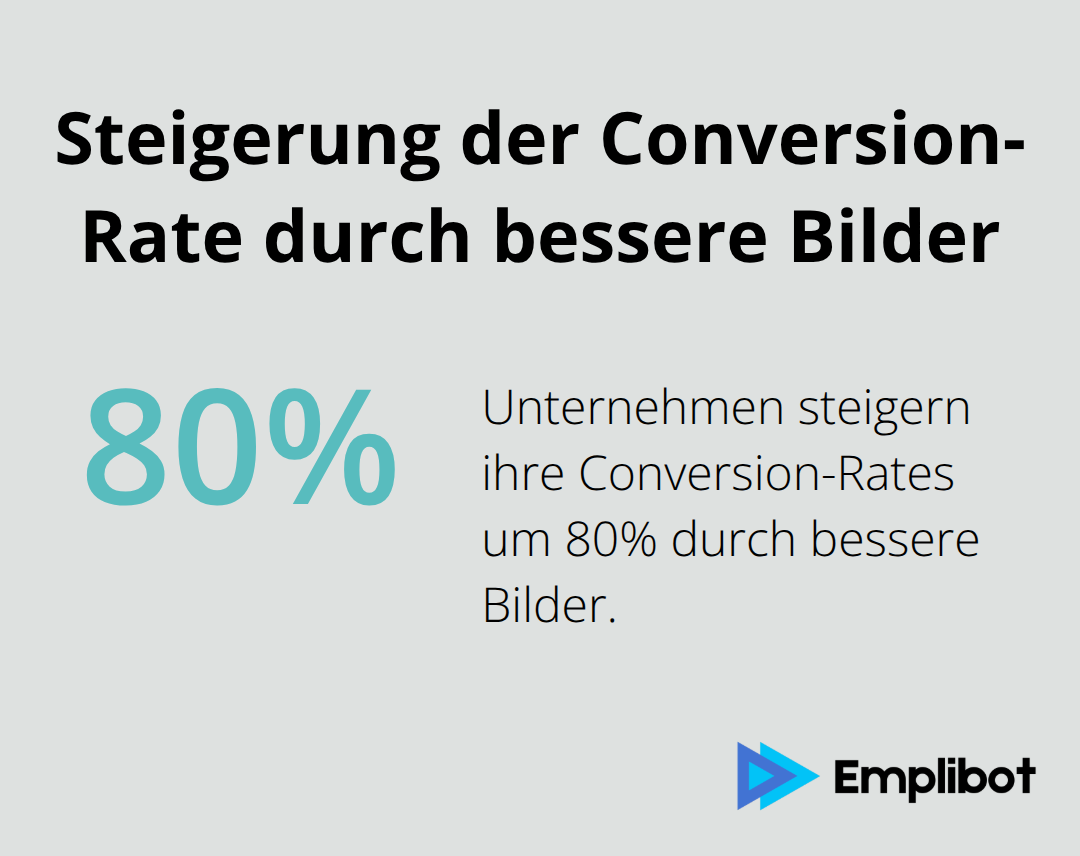 Steigerung der Conversion-Rate durch bessere Bilder

80%

Unternehmen steigern ihre Conversion-Rates um 80% durch bessere Bilder.

Emplibot