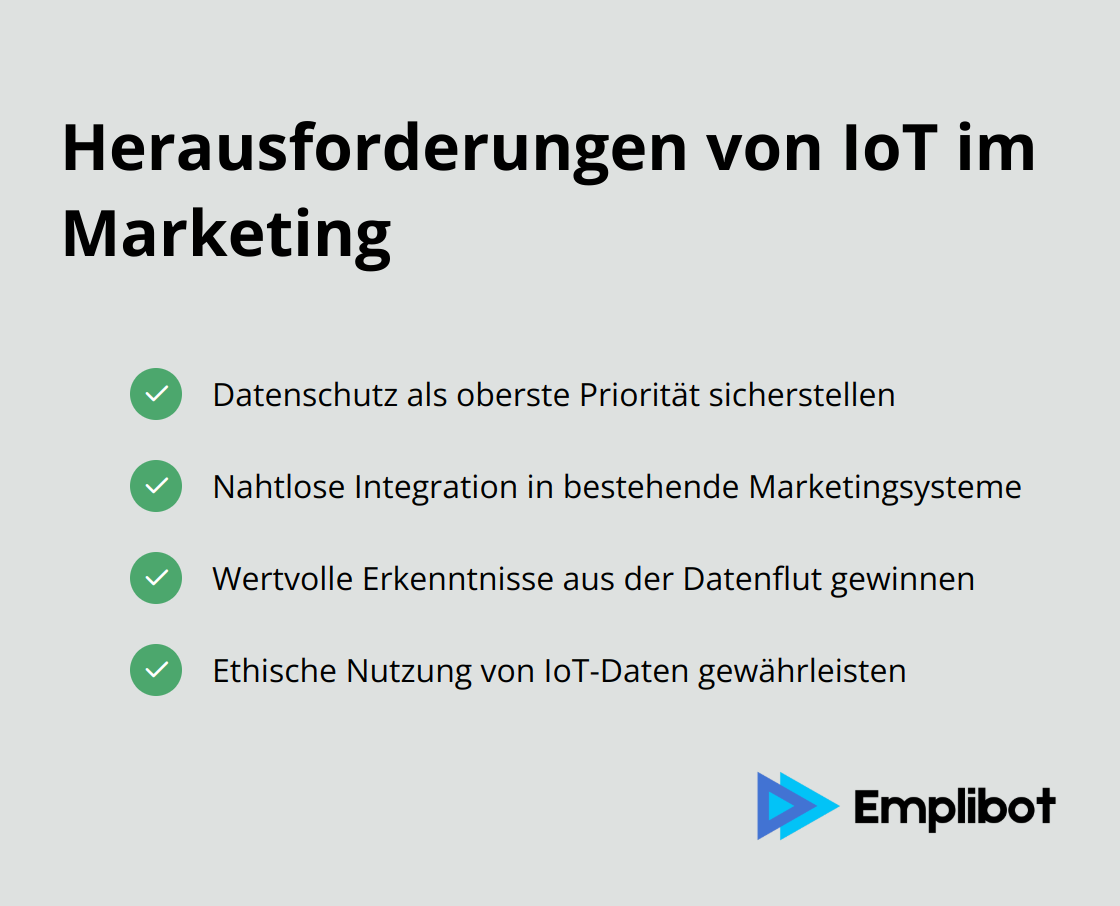 Herausforderungen von IoT im Marketing

Datenschutz als oberste Priorität sicherstellen

Nahtlose Integration in bestehende Marketingsysteme

Wertvolle Erkenntnisse aus der Datenflut gewinnen

Ethische Nutzung von IoT-Daten gewährleisten

Emplibot