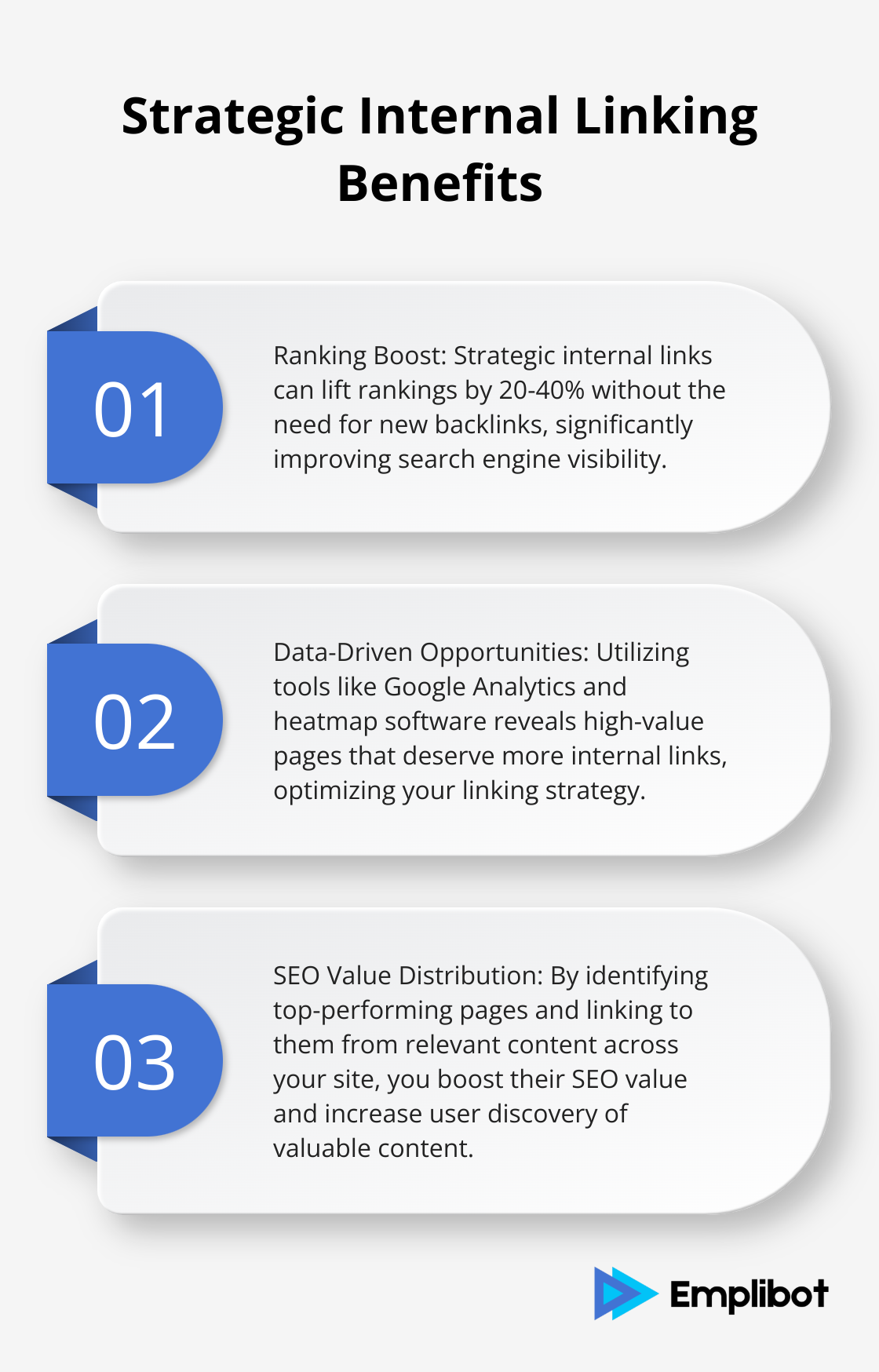 Strategic Internal Linking Benefits

01

Ranking Boost: Strategic internal links can lift rankings by 20-40% without the need for new backlinks, significantly improving search engine visibility.

02

Data-Driven Opportunities: Utilizing tools like Google Analytics and heatmap software reveals high-value pages that deserve more internal links, optimizing your linking strategy.

03

SEO Value Distribution: By identifying top-performing pages and linking to them from relevant content across your site, you boost their SEO value and increase user discovery of valuable content.

Emplibot