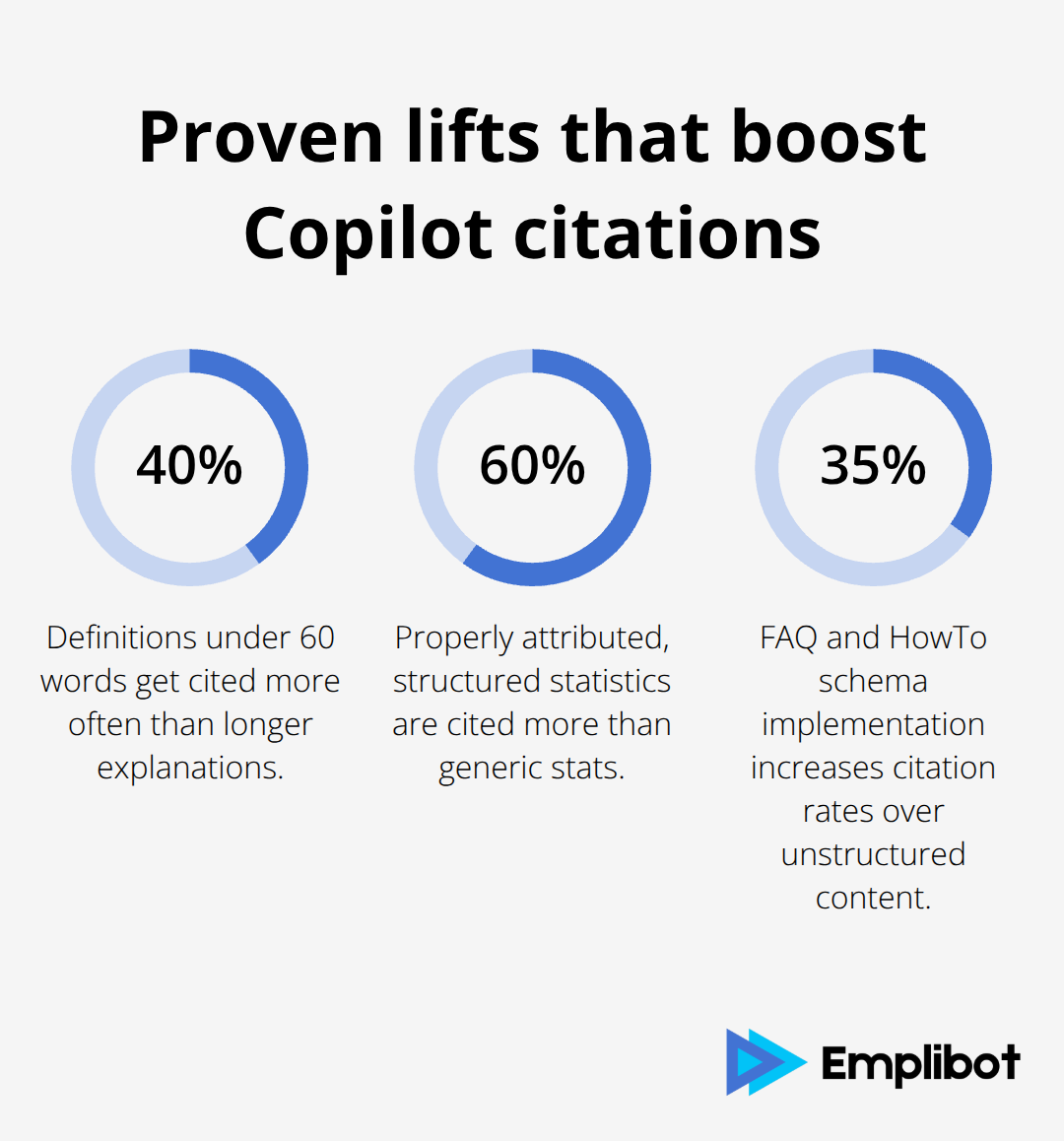 Proven lifts that boost Copilot citations

40%

Definitions under 60 words get cited more often than longer explanations.

60%

Properly attributed, structured statistics are cited more than generic stats.

35%

FAQ and HowTo schema implementation increases citation rates over unstructured content.

Emplibot