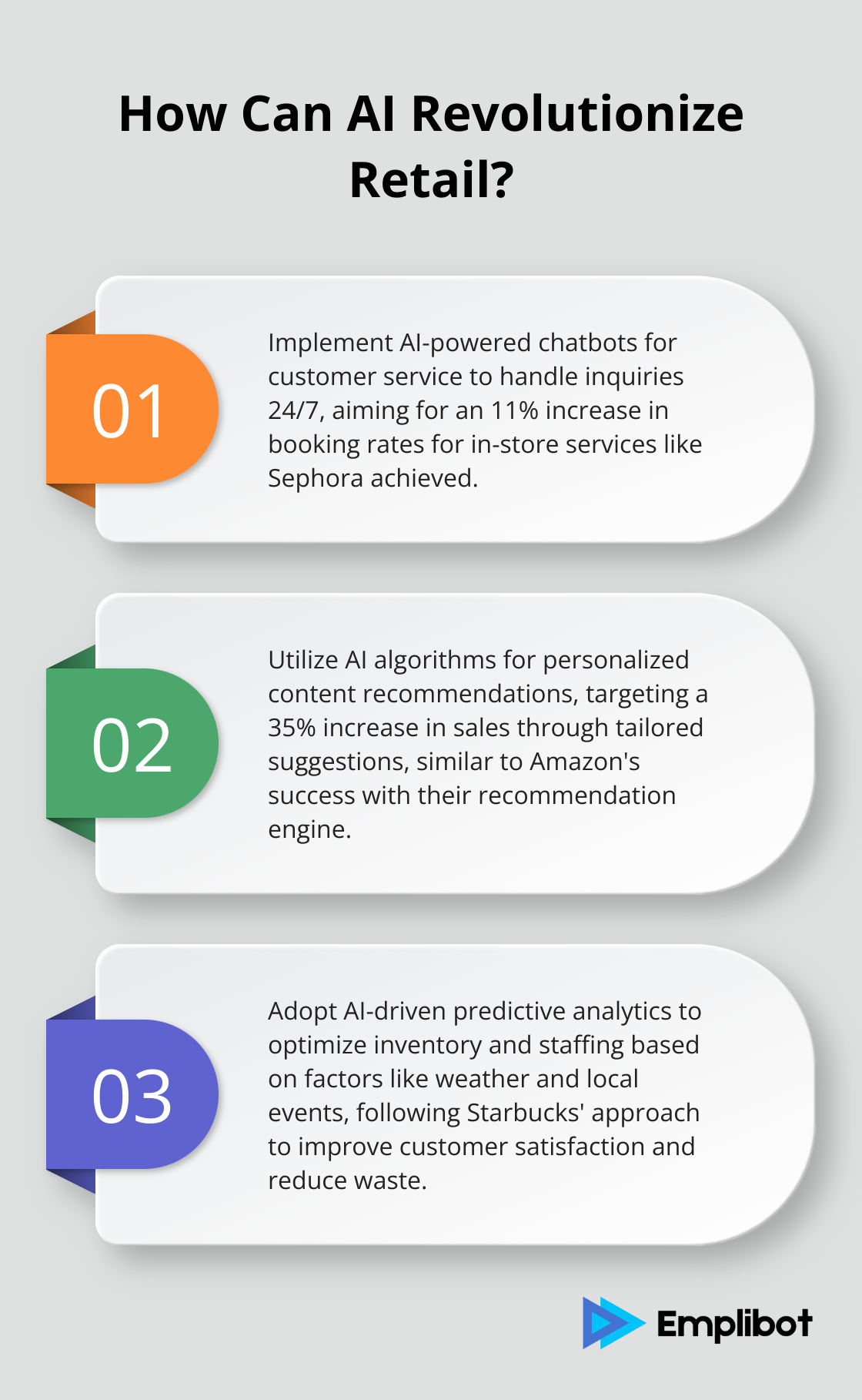 How Can AI Revolutionize Retail?

01

Implement AI-powered chatbots for customer service to handle inquiries 24/7, aiming for an 11% increase in booking rates for in-store services like Sephora achieved.

02

Utilize AI algorithms for personalized content recommendations, targeting a 35% increase in sales through tailored suggestions, similar to Amazon's success with their recommendation engine.

03

Adopt AI-driven predictive analytics to optimize inventory and staffing based on factors like weather and local events, following Starbucks' approach to improve customer satisfaction and reduce waste.

Emplibot