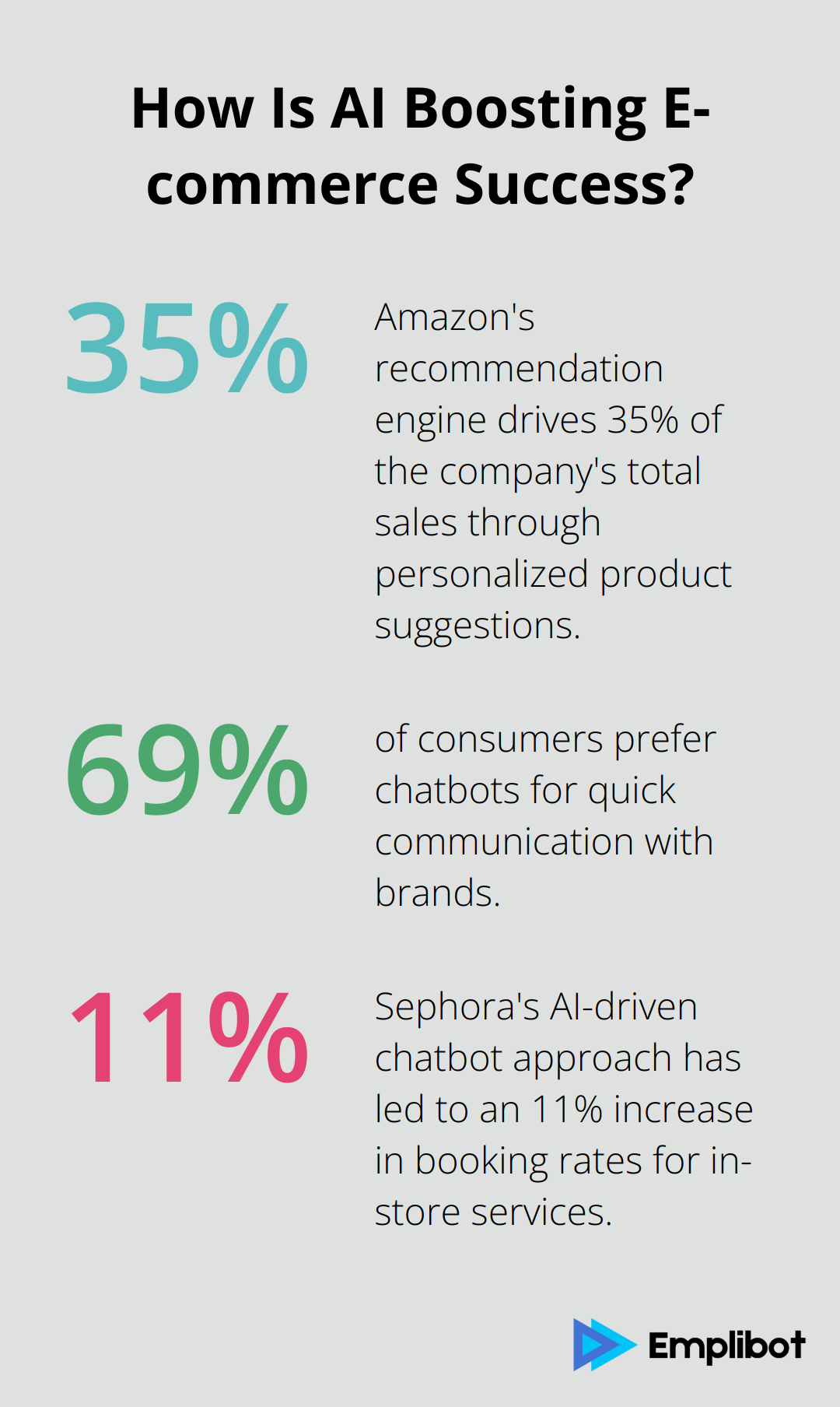 How Is AI Boosting E-commerce Success?

35%

Amazon's recommendation engine drives 35% of the company's total sales through personalized product suggestions.

69%

of consumers prefer chatbots for quick communication with brands.

11%

Sephora's AI-driven chatbot approach has led to an 11% increase in booking rates for in-store services.

Emplibot