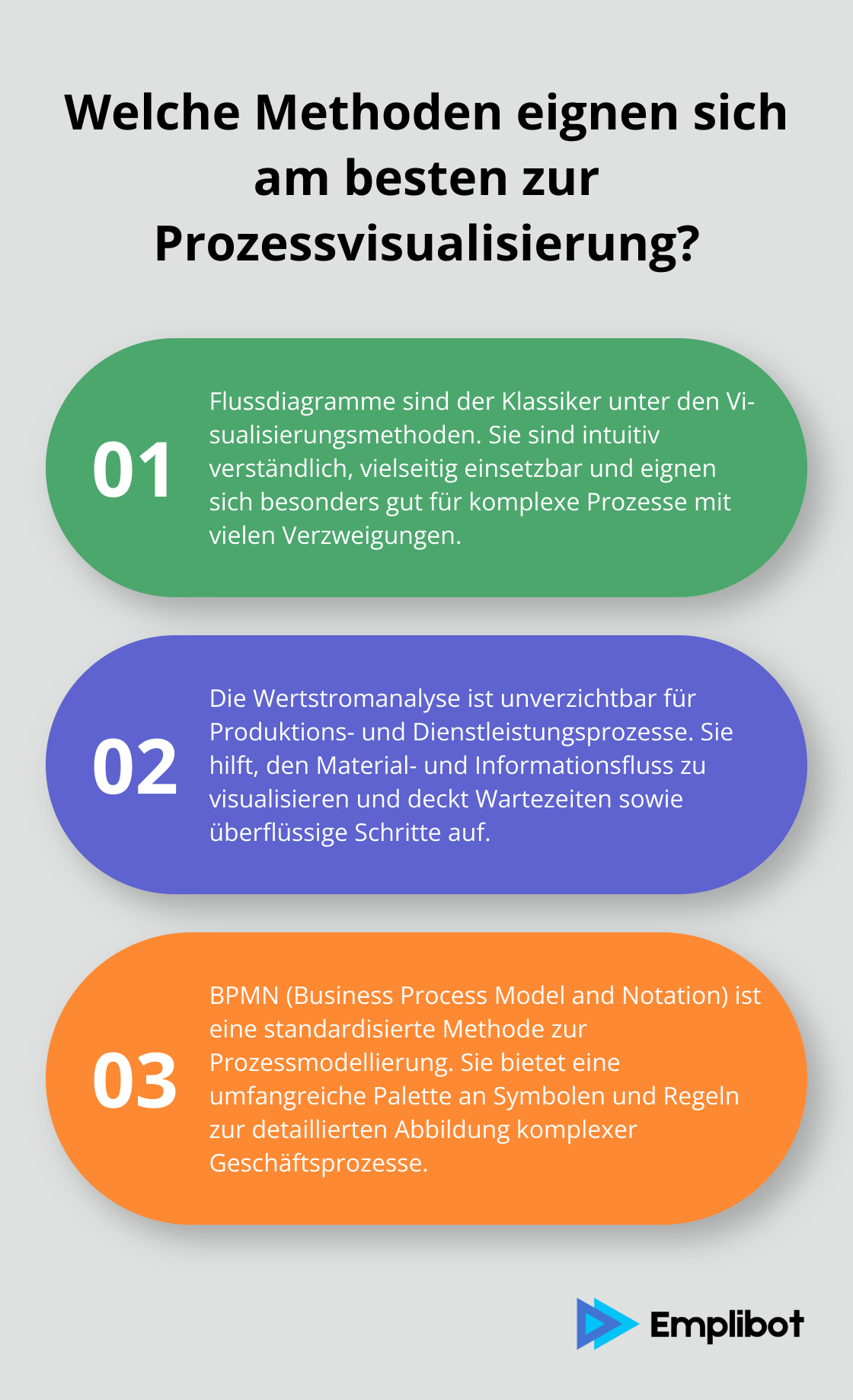 Welche Methoden eignen sich am besten zur Prozessvisualisierung?

01

Flussdiagramme sind der Klassiker unter den Visualisierungsmethoden. Sie sind intuitiv verständlich, vielseitig einsetzbar und eignen sich besonders gut für komplexe Prozesse mit vielen Verzweigungen.

02

Die Wertstromanalyse ist unverzichtbar für Produktions- und Dienstleistungsprozesse. Sie hilft, den Material- und Informationsfluss zu visualisieren und deckt Wartezeiten sowie überflüssige Schritte auf.

03

BPMN (Business Process Model and Notation) ist eine standardisierte Methode zur Prozessmodellierung. Sie bietet eine umfangreiche Palette an Symbolen und Regeln zur detaillierten Abbildung komplexer Geschäftsprozesse.

Emplibot