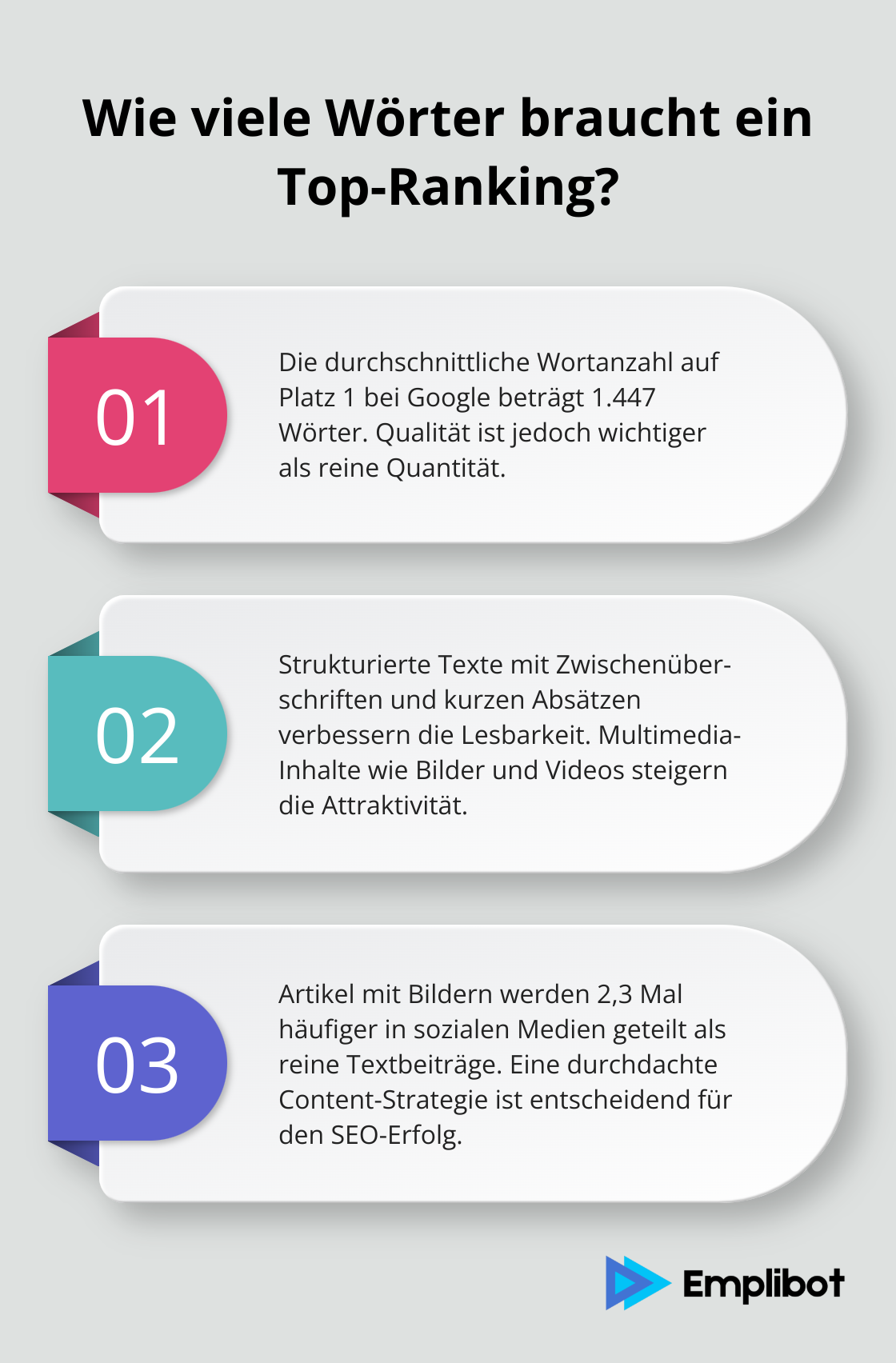 Wie viele Wörter braucht ein Top-Ranking?

01

Die durchschnittliche Wortanzahl auf Platz 1 bei Google beträgt 1.447 Wörter. Qualität ist jedoch wichtiger als reine Quantität.

02

Strukturierte Texte mit Zwischenüberschriften und kurzen Absätzen verbessern die Lesbarkeit. Multimedia-Inhalte wie Bilder und Videos steigern die Attraktivität.

03

Artikel mit Bildern werden 2,3 Mal häufiger in sozialen Medien geteilt als reine Textbeiträge. Eine durchdachte Content-Strategie ist entscheidend für den SEO-Erfolg.

Emplibot