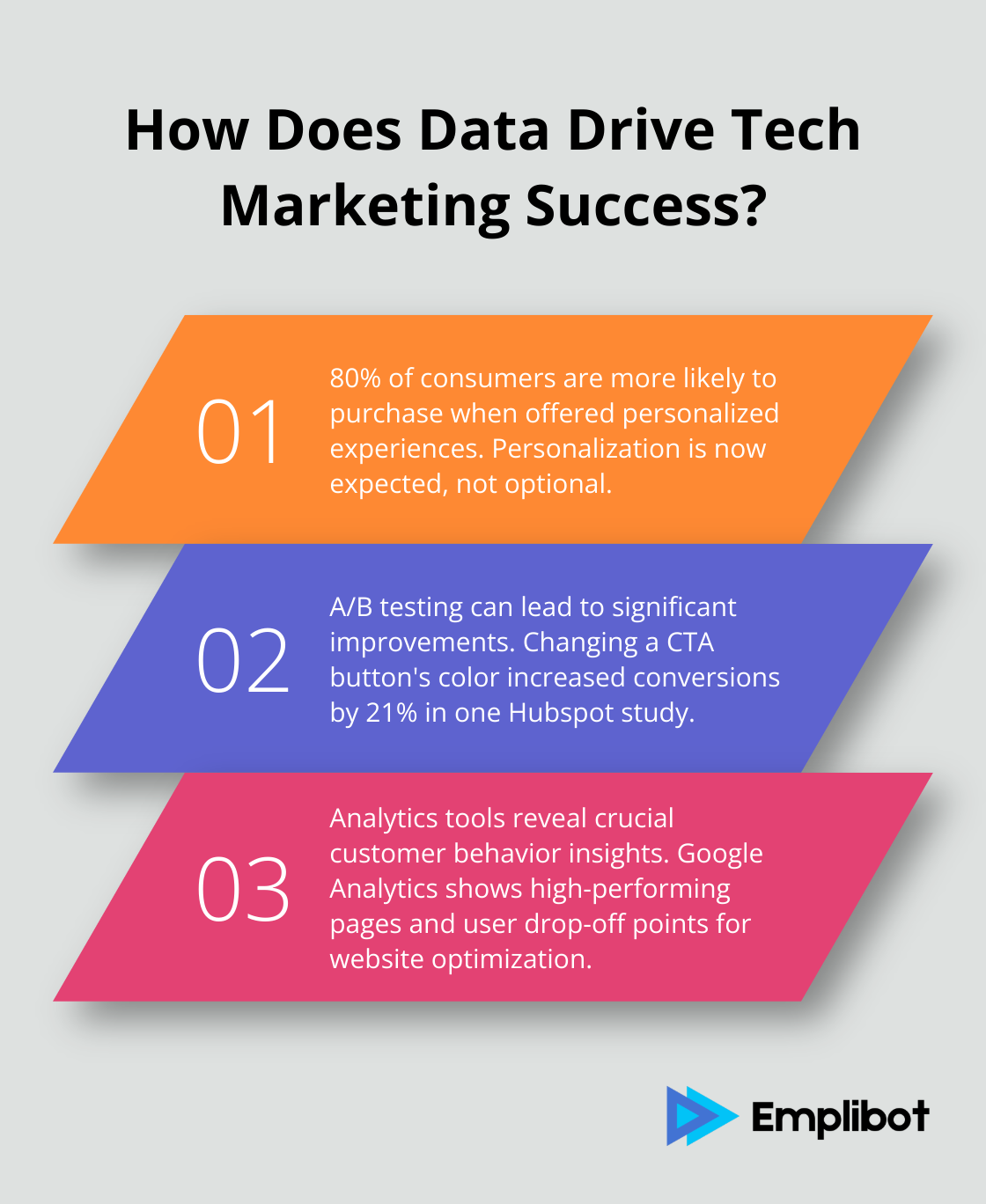 How Does Data Drive Tech Marketing Success?

01

80% of consumers are more likely to purchase when offered personalized experiences. Personalization is now expected, not optional.

02

A/B testing can lead to significant improvements. Changing a CTA button's color increased conversions by 21% in one Hubspot study.

03

Analytics tools reveal crucial customer behavior insights. Google Analytics shows high-performing pages and user drop-off points for website optimization.

Emplibot