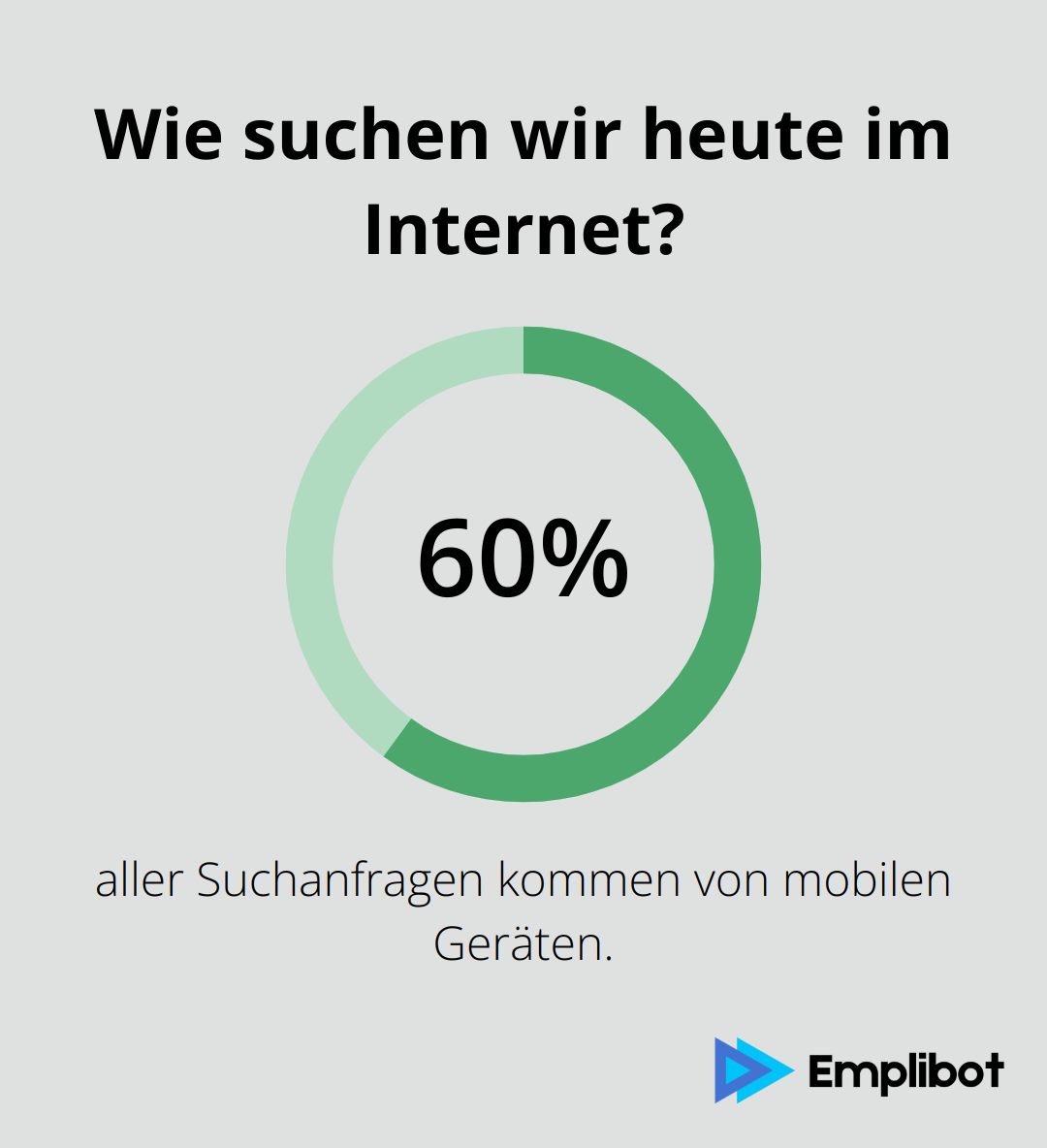 Wie suchen wir heute im Internet?

60%

aller Suchanfragen kommen von mobilen Geräten.

Emplibot