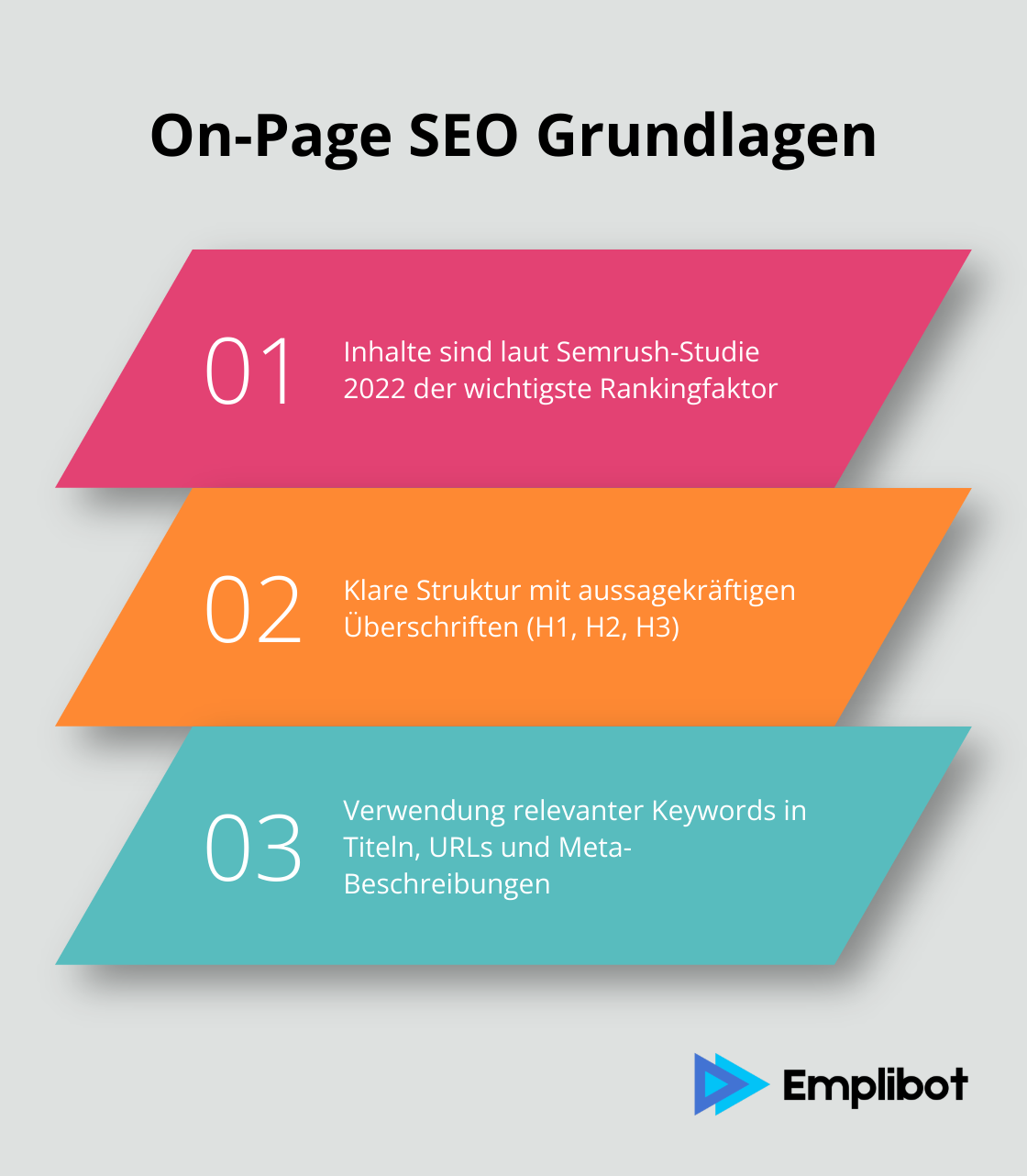 On-Page SEO Grundlagen

01 Inhalte sind laut Semrush-Studie 2022 der wichtigste Rankingfaktor

02 Klare Struktur mit aussagekräftigen Überschriften (H1, H2, H3)

03 Verwendung relevanter Keywords in Titeln, URLs und Meta-Beschreibungen

Emplibot