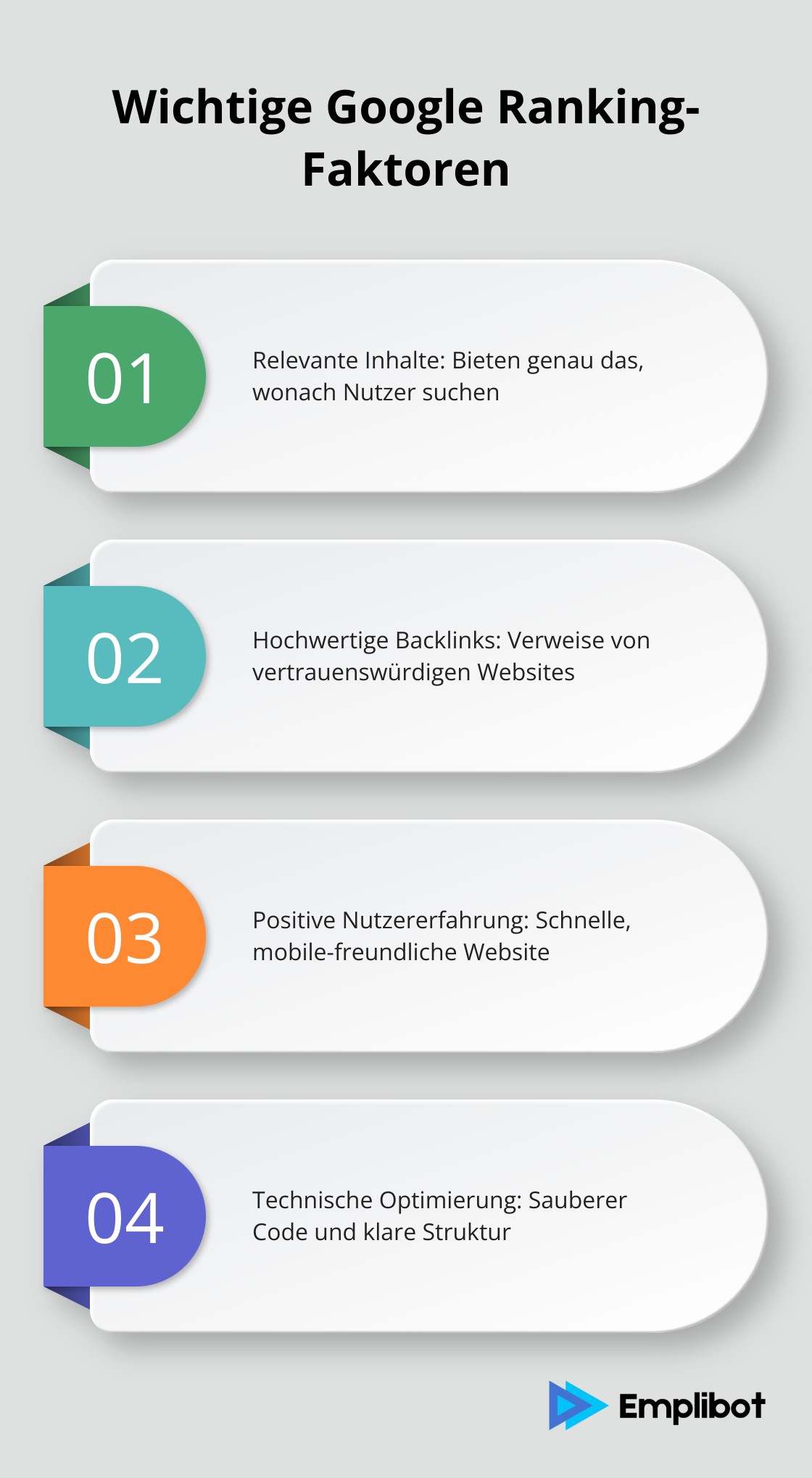 Wichtige Google Ranking-Faktoren

01

Relevante Inhalte: Bieten genau das, wonach Nutzer suchen

02

Hochwertige Backlinks: Verweise von vertrauenswürdigen Websites

03

Positive Nutzererfahrung: Schnelle, mobile-freundliche Website

04

Technische Optimierung: Sauberer Code und klare Struktur

Emplibot