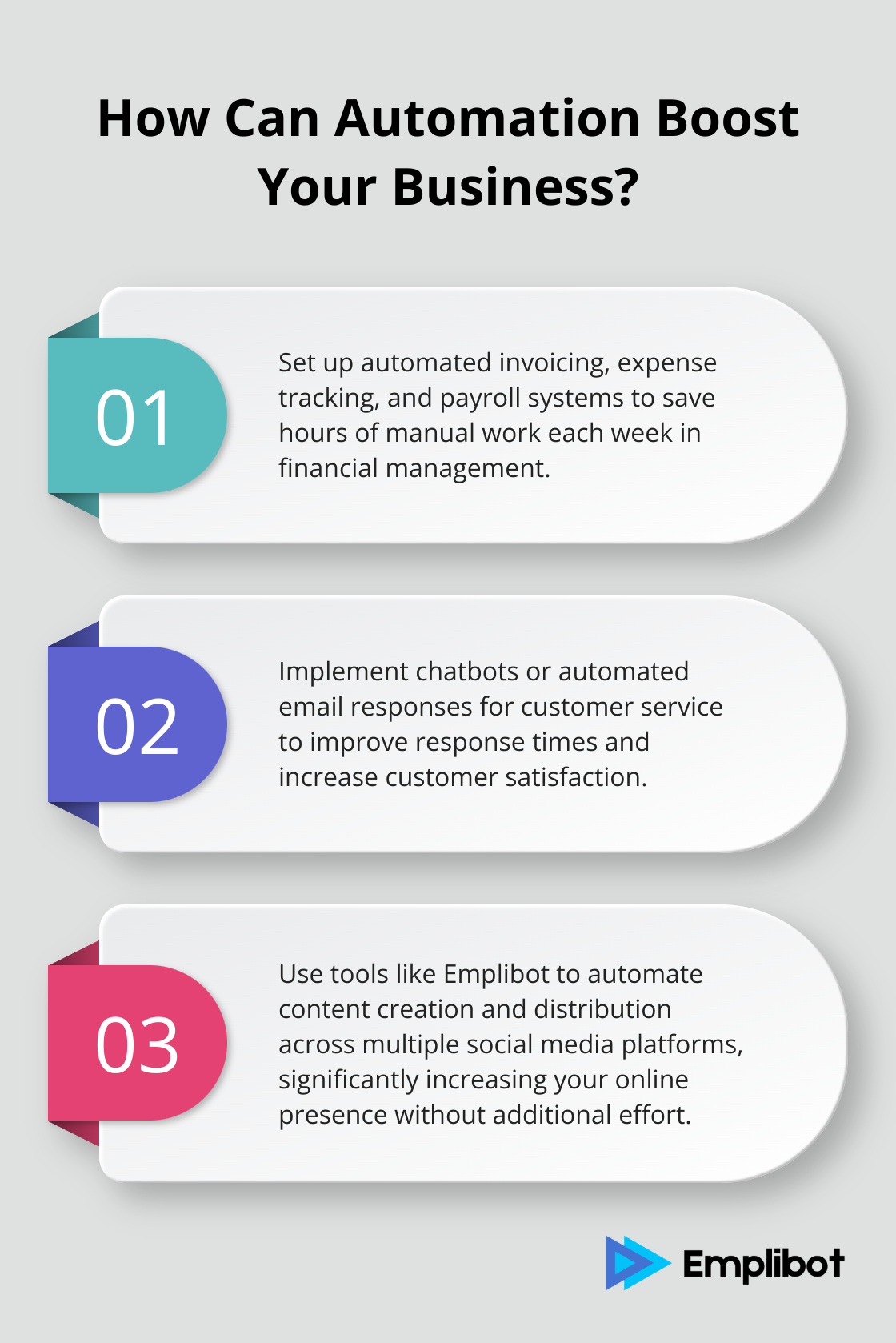 How Can Automation Boost Your Business?

01

Set up automated invoicing, expense tracking, and payroll systems to save hours of manual work each week in financial management.

02

Implement chatbots or automated email responses for customer service to improve response times and increase customer satisfaction.

03

Use tools like Emplibot to automate content creation and distribution across multiple social media platforms, significantly increasing your online presence without additional effort.

Emplibot