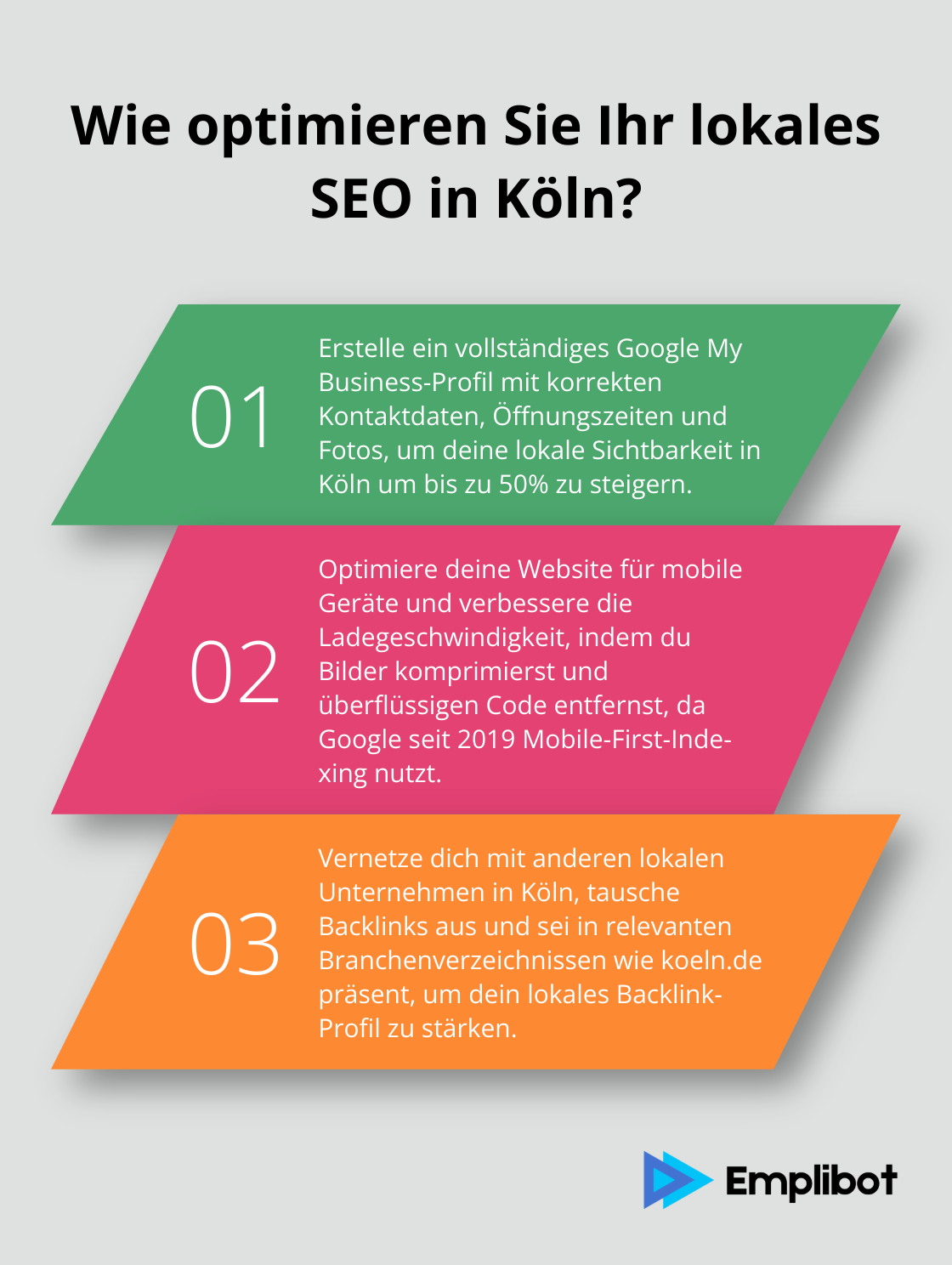 Wie optimieren Sie Ihr lokales SEO in Köln?

01

Erstelle ein vollständiges Google My Business-Profil mit korrekten Kontaktdaten, Öffnungszeiten und Fotos, um deine lokale Sichtbarkeit in Köln um bis zu 50% zu steigern.

02

Optimiere deine Website für mobile Geräte und verbessere die Ladegeschwindigkeit, indem du Bilder komprimierst und überflüssigen Code entfernst, da Google seit 2019 Mobile-First-Indexing nutzt.

03

Vernetze dich mit anderen lokalen Unternehmen in Köln, tausche Backlinks aus und sei in relevanten Branchenverzeichnissen wie koeln.de präsent, um dein lokales Backlink-Profil zu stärken.

Emplibot