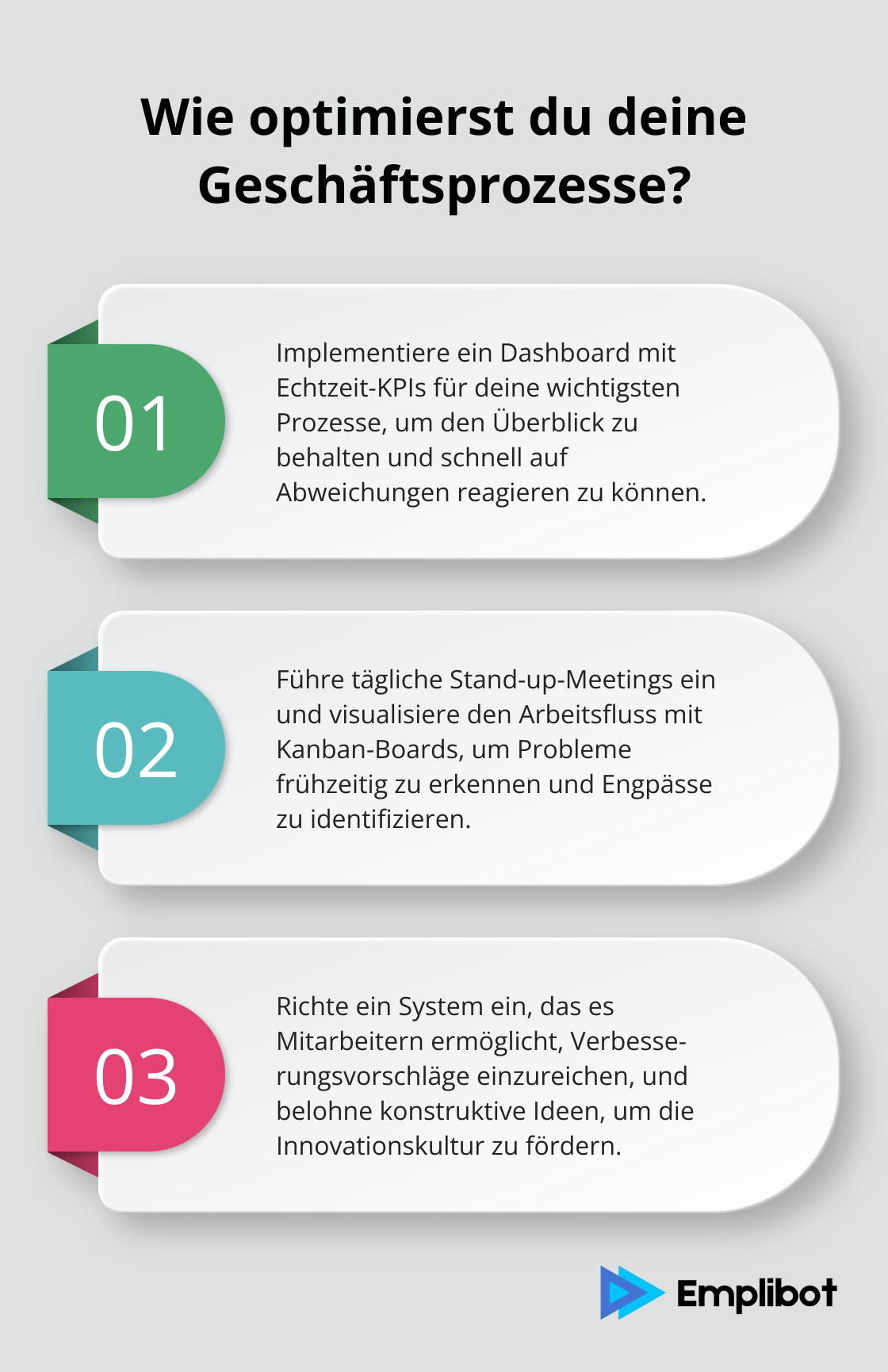 Wie optimierst du deine Geschäftsprozesse?

01

Implementiere ein Dashboard mit Echtzeit-KPIs für deine wichtigsten Prozesse, um den Überblick zu behalten und schnell auf Abweichungen reagieren zu können.

02

Führe tägliche Stand-up-Meetings ein und visualisiere den Arbeitsfluss mit Kanban-Boards, um Probleme frühzeitig zu erkennen und Engpässe zu identifizieren.

03

Richte ein System ein, das es Mitarbeitern ermöglicht, Verbesserungsvorschläge einzureichen, und belohne konstruktive Ideen, um die Innovationskultur zu fördern.

Emplibot