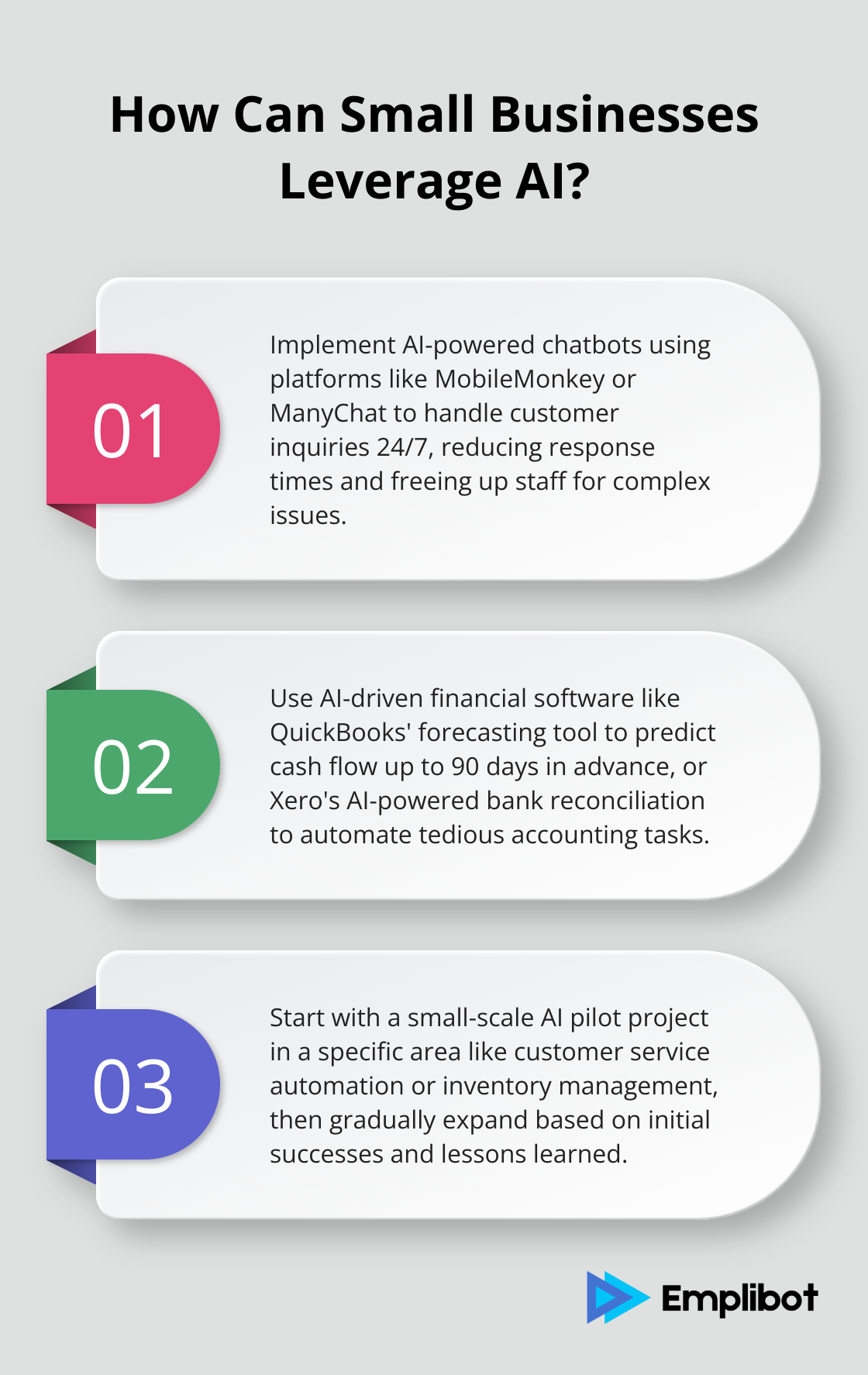 How Can Small Businesses Leverage AI?

01

Implement AI-powered chatbots using platforms like MobileMonkey or ManyChat to handle customer inquiries 24/7, reducing response times and freeing up staff for complex issues.

02

Use AI-driven financial software like QuickBooks' forecasting tool to predict cash flow up to 90 days in advance, or Xero's AI-powered bank reconciliation to automate tedious accounting tasks.

03

Start with a small-scale AI pilot project in a specific area like customer service automation or inventory management, then gradually expand based on initial successes and lessons learned.

Emplibot