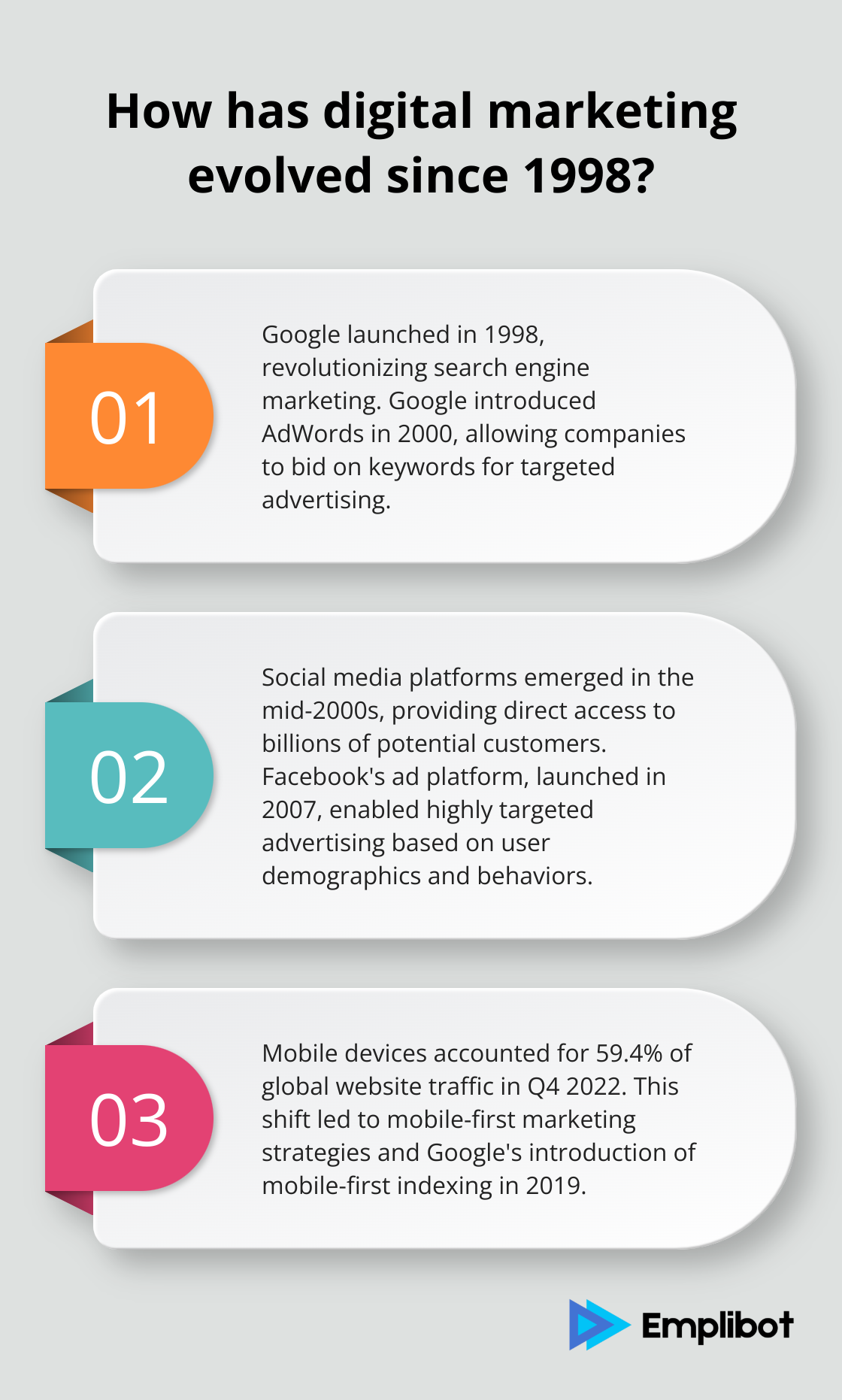 How has digital marketing evolved since 1998?

01

Google launched in 1998, revolutionizing search engine marketing. Google introduced AdWords in 2000, allowing companies to bid on keywords for targeted advertising.

02

Social media platforms emerged in the mid-2000s, providing direct access to billions of potential customers. Facebook's ad platform, launched in 2007, enabled highly targeted advertising based on user demographics and behaviors.

03

Mobile devices accounted for 59.4% of global website traffic in Q4 2022. This shift led to mobile-first marketing strategies and Google's introduction of mobile-first indexing in 2019.

Emplibot