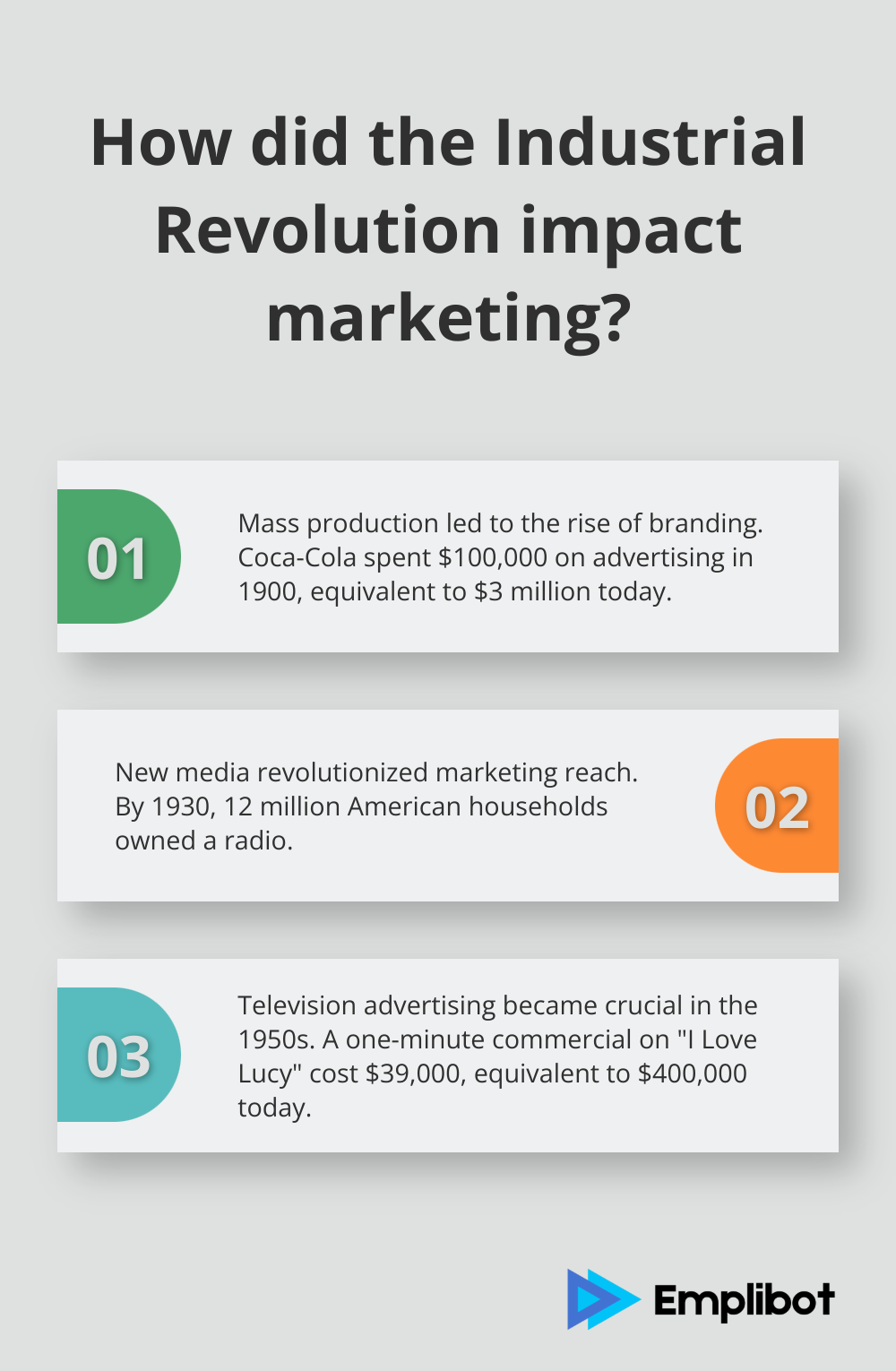 How did the Industrial Revolution impact marketing?

01

Mass production led to the rise of branding. Coca-Cola spent \$100,000 on advertising in 1900, equivalent to \$3 million today.

New media revolutionized marketing reach. By 1930, 12 million American households owned a radio.

02

03

Television advertising became crucial in the 1950s. A one-minute commercial on "I Love Lucy" cost \$39,000, equivalent to \$400,000 today.

Emplibot