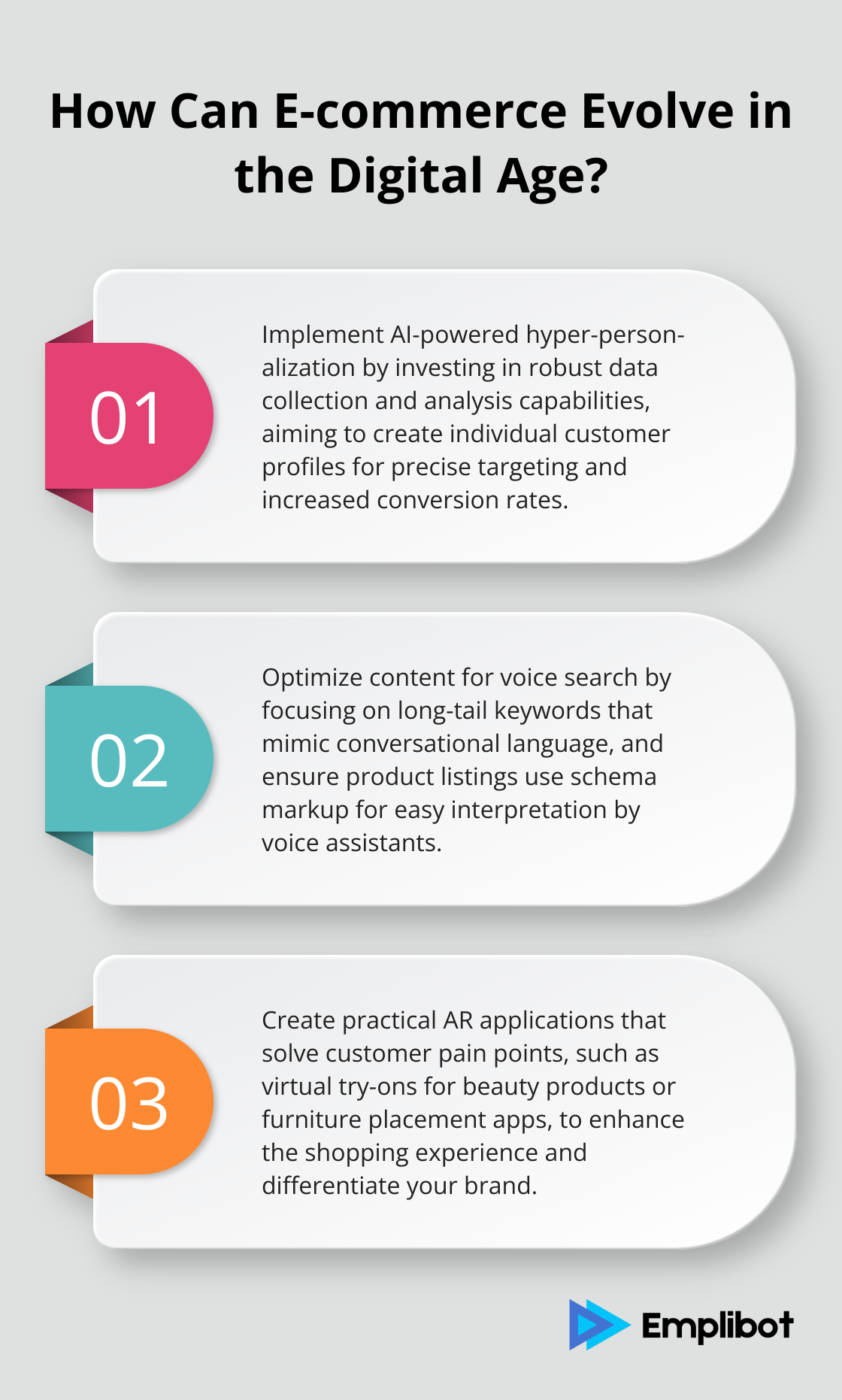 How Can E-commerce Evolve in the Digital Age?

01

Implement AI-powered hyper-personalization by investing in robust data collection and analysis capabilities, aiming to create individual customer profiles for precise targeting and increased conversion rates.

02

Optimize content for voice search by focusing on long-tail keywords that mimic conversational language, and ensure product listings use schema markup for easy interpretation by voice assistants.

03

Create practical AR applications that solve customer pain points, such as virtual try-ons for beauty products or furniture placement apps, to enhance the shopping experience and differentiate your brand.

Emplibot