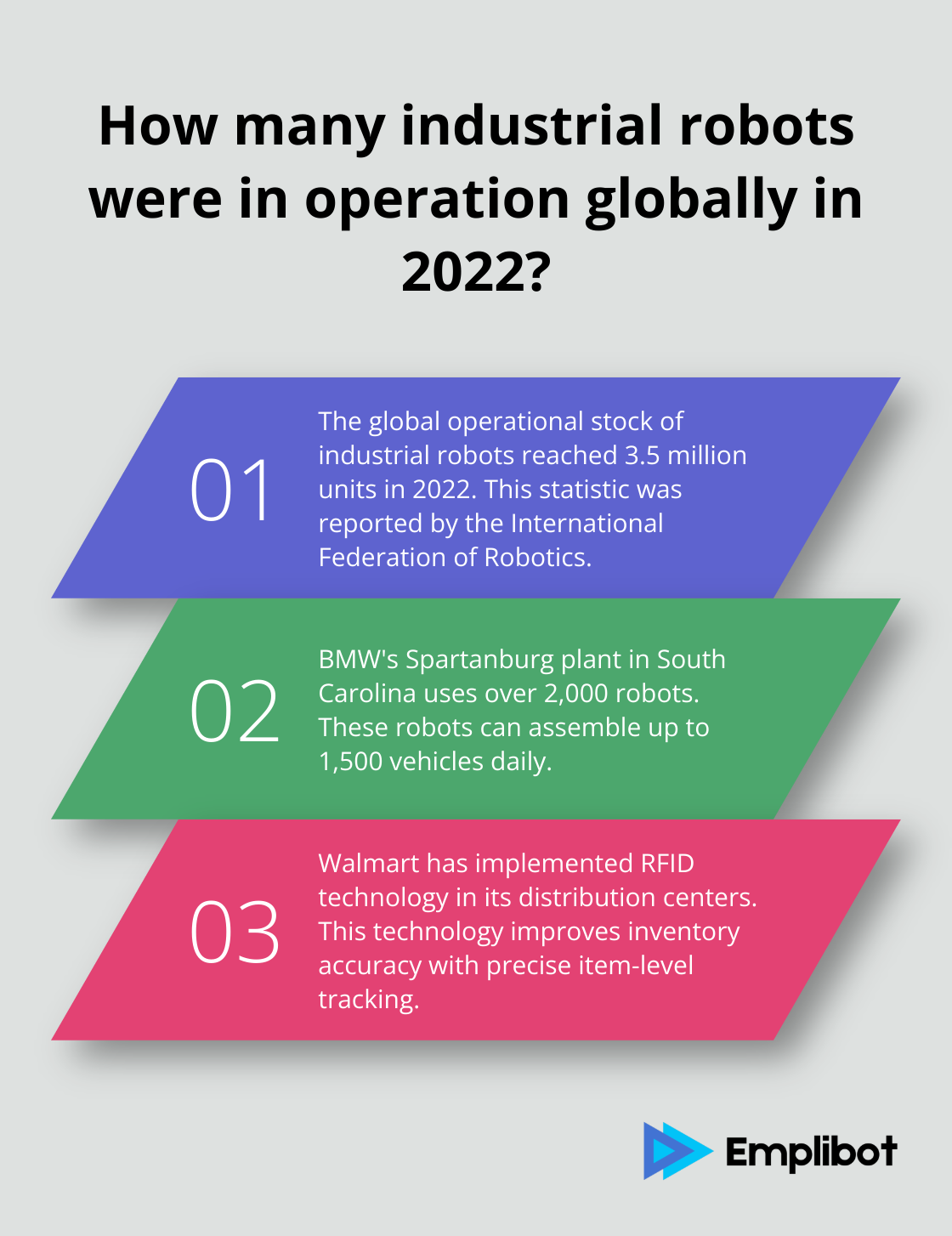 How many industrial robots were in operation globally in 2022?

01

The global operational stock of industrial robots reached 3.5 million units in 2022. This statistic was reported by the International Federation of Robotics.

02

BMW's Spartanburg plant in South Carolina uses over 2,000 robots. These robots can assemble up to 1,500 vehicles daily.

03

Walmart has implemented RFID technology in its distribution centers. This technology improves inventory accuracy with precise item-level tracking.

Emplibot