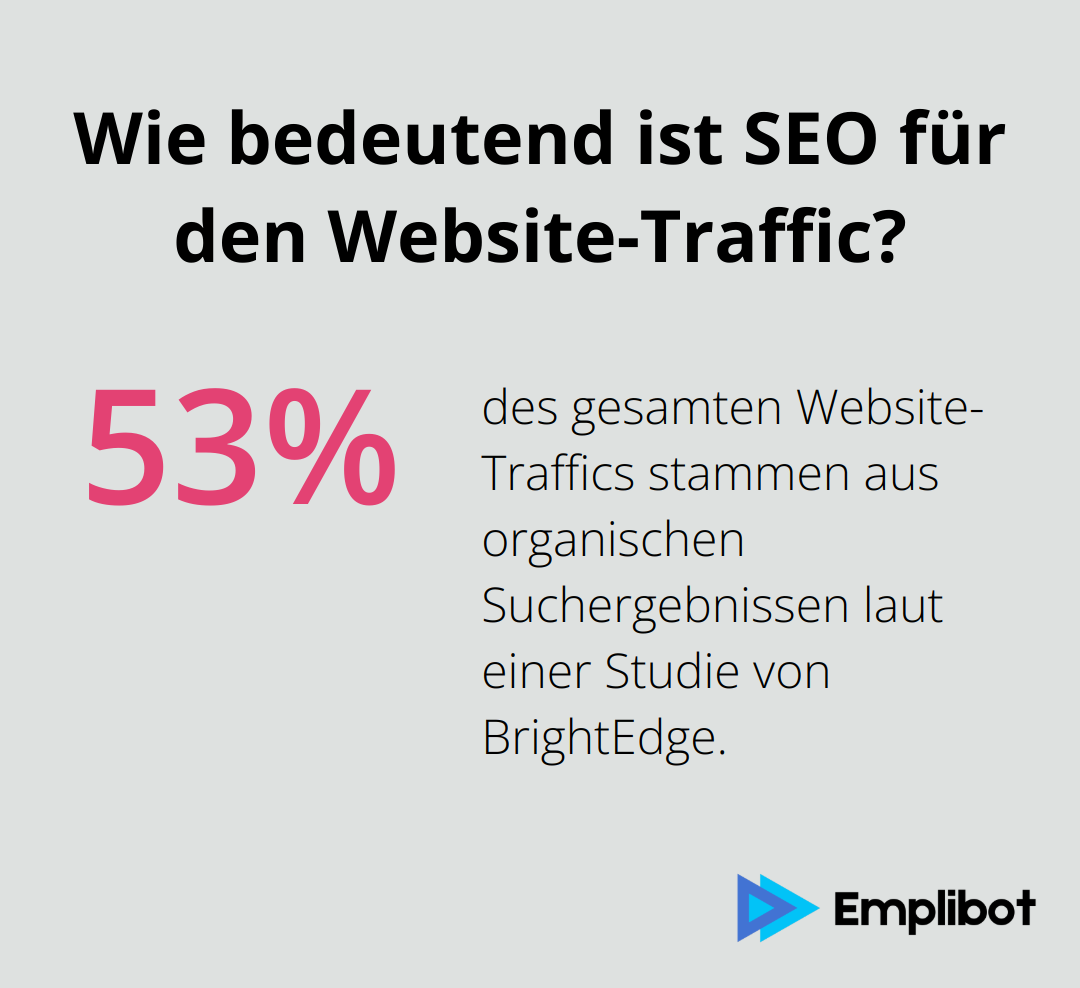 Wie bedeutend ist SEO für den Website-Traffic?

53%

des gesamten Website-Traffics stammen aus organischen Suchergebnissen laut einer Studie von BrightEdge.

Emplibot