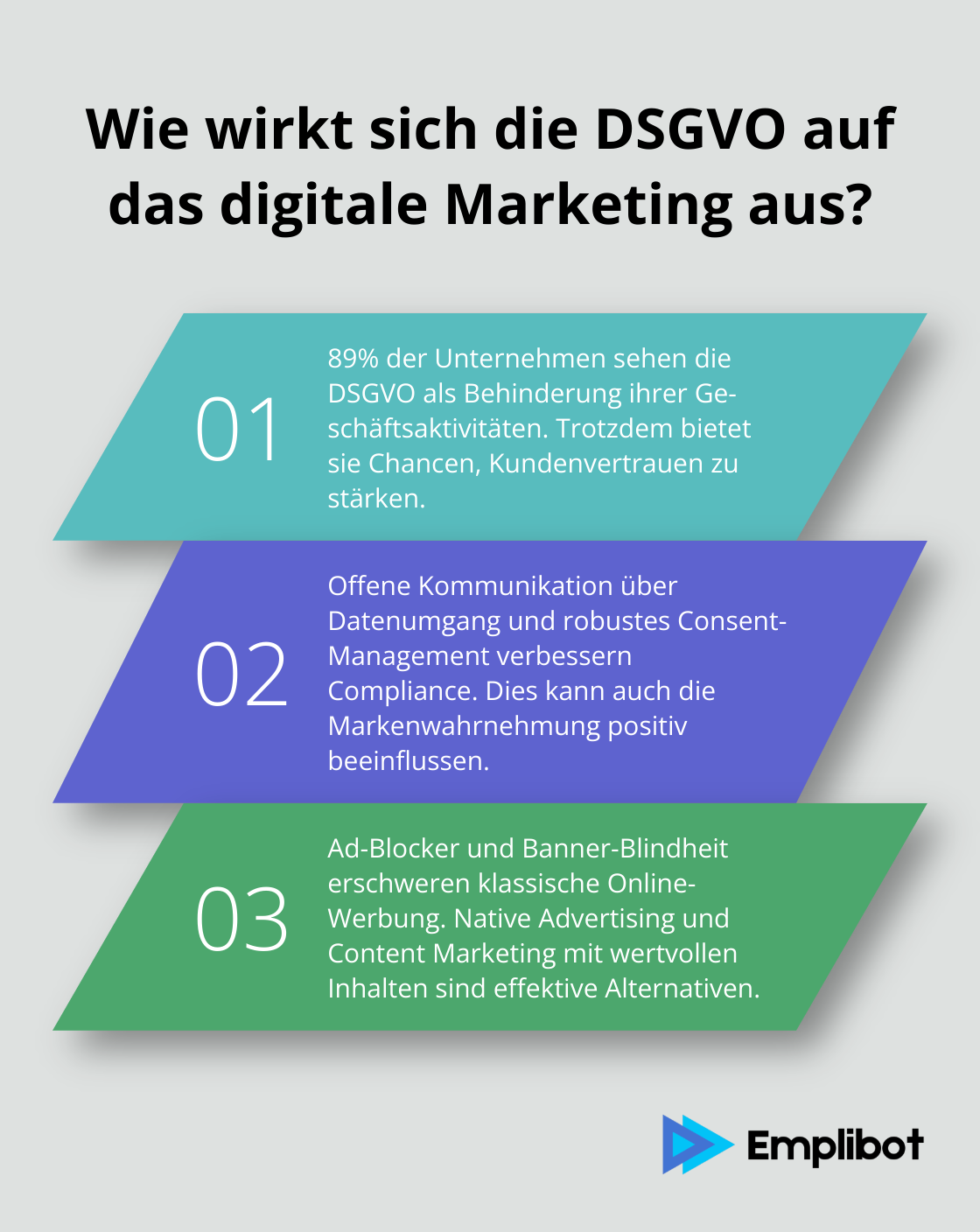 Wie wirkt sich die DSGVO auf das digitale Marketing aus?

01

89% der Unternehmen sehen die DSGVO als Behinderung ihrer Geschäftsaktivitäten. Trotzdem bietet sie Chancen, Kundenvertrauen zu stärken.

02

Offene Kommunikation über Datenumgang und robustes Consent-Management verbessern Compliance. Dies kann auch die Markenwahrnehmung positiv beeinflussen.

03

Ad-Blocker und Banner-Blindheit erschweren klassische Online-Werbung. Native Advertising und Content Marketing mit wertvollen Inhalten sind effektive Alternativen.

Emplibot