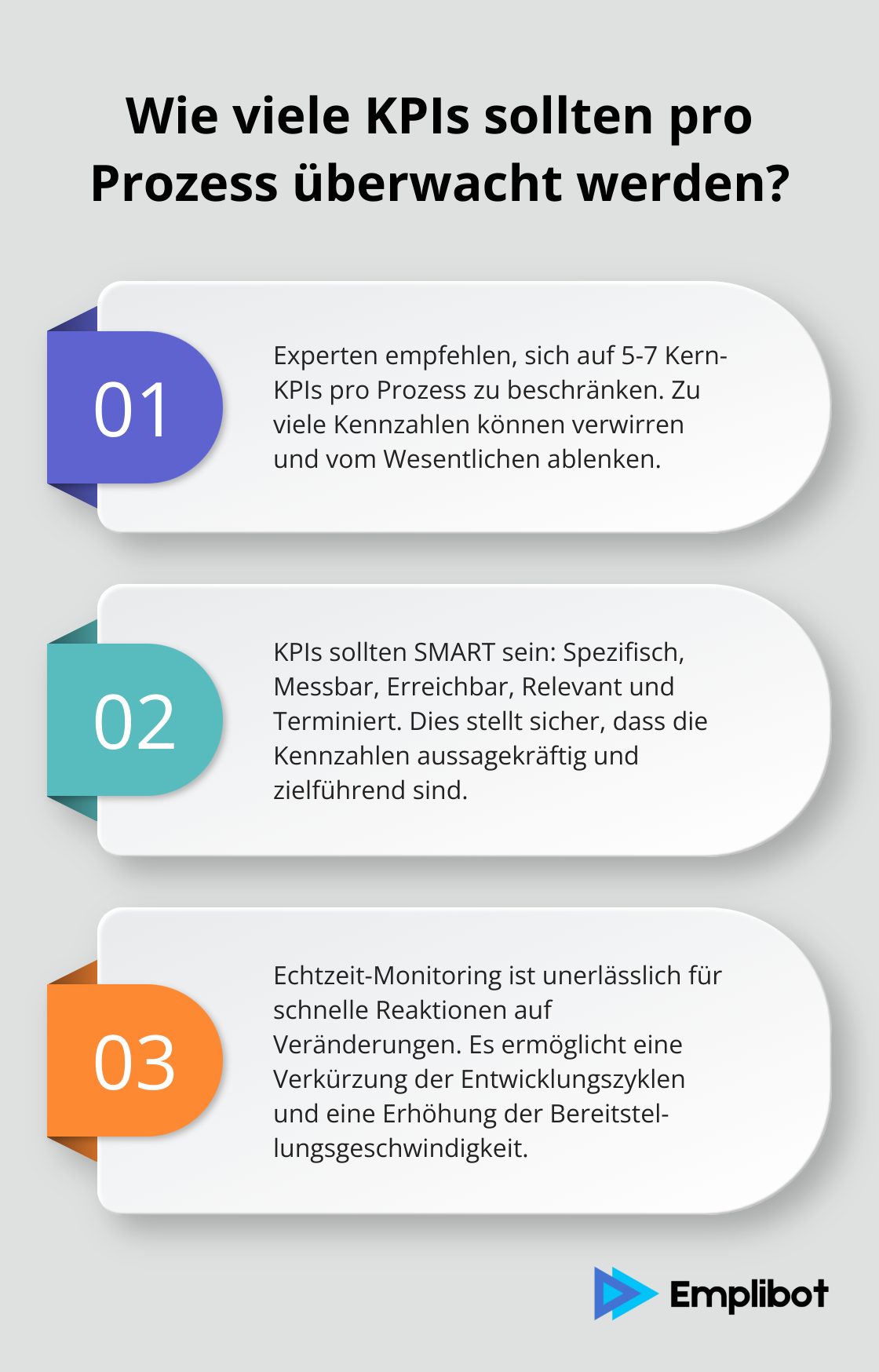 Wie viele KPIs sollten pro Prozess überwacht werden?

01

Experten empfehlen, sich auf 5-7 Kern-KPIs pro Prozess zu beschränken. Zu viele Kennzahlen können verwirren und vom Wesentlichen ablenken.

02

KPIs sollten SMART sein: Spezifisch, Messbar, Erreichbar, Relevant und Terminiert. Dies stellt sicher, dass die Kennzahlen aussagekräftig und zielführend sind.

03

Echtzeit-Monitoring ist unerlässlich für schnelle Reaktionen auf Veränderungen. Es ermöglicht eine Verkürzung der Entwicklungszyklen und eine Erhöhung der Bereitstellungsgeschwindigkeit.

Emplibot