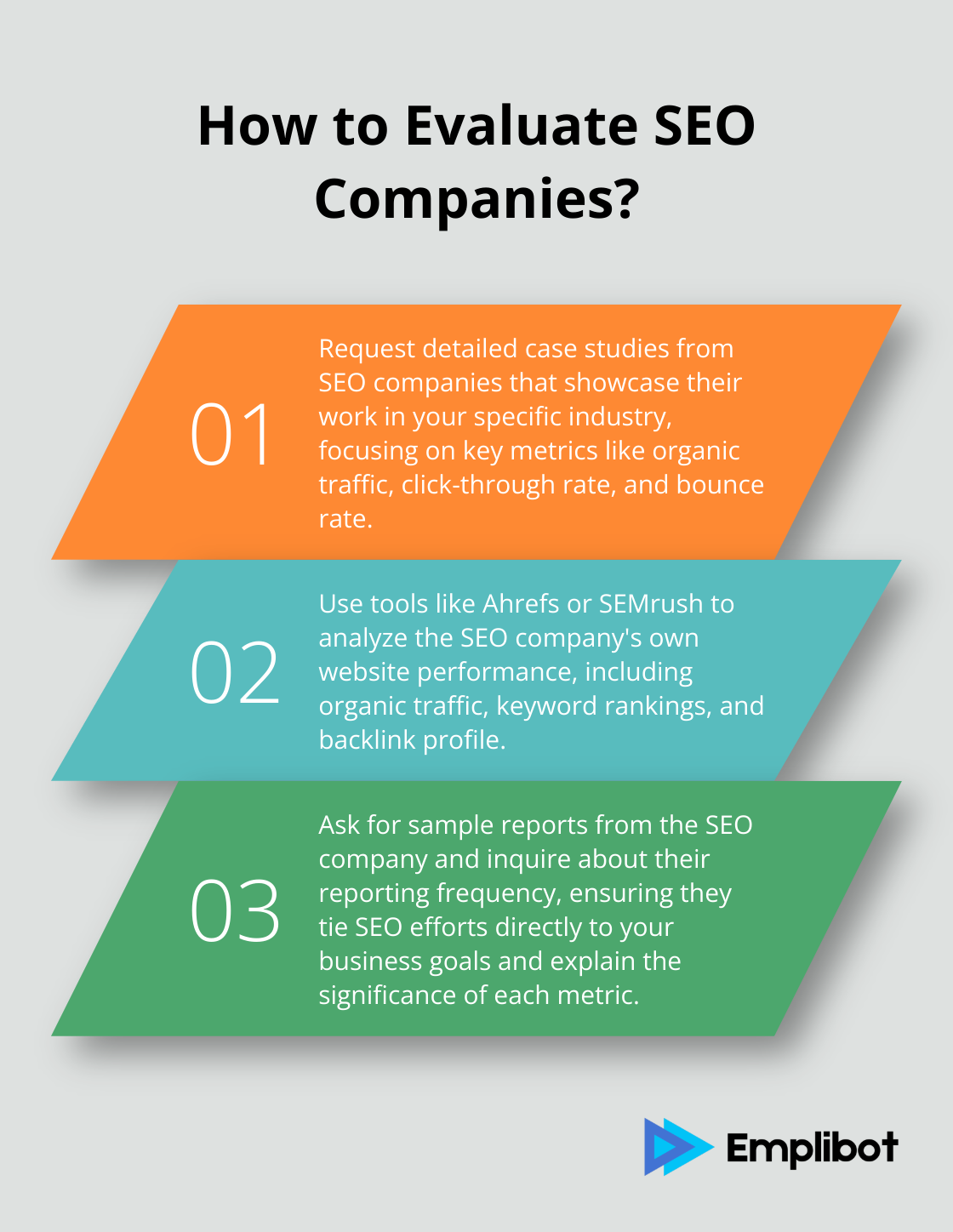 How to Evaluate SEO Companies?

01

Request detailed case studies from SEO companies that showcase their work in your specific industry, focusing on key metrics like organic traffic, click-through rate, and bounce rate.

02

Use tools like Ahrefs or SEMrush to analyze the SEO company's own website performance, including organic traffic, keyword rankings, and backlink profile.

03

Ask for sample reports from the SEO company and inquire about their reporting frequency, ensuring they tie SEO efforts directly to your business goals and explain the significance of each metric.

Emplibot