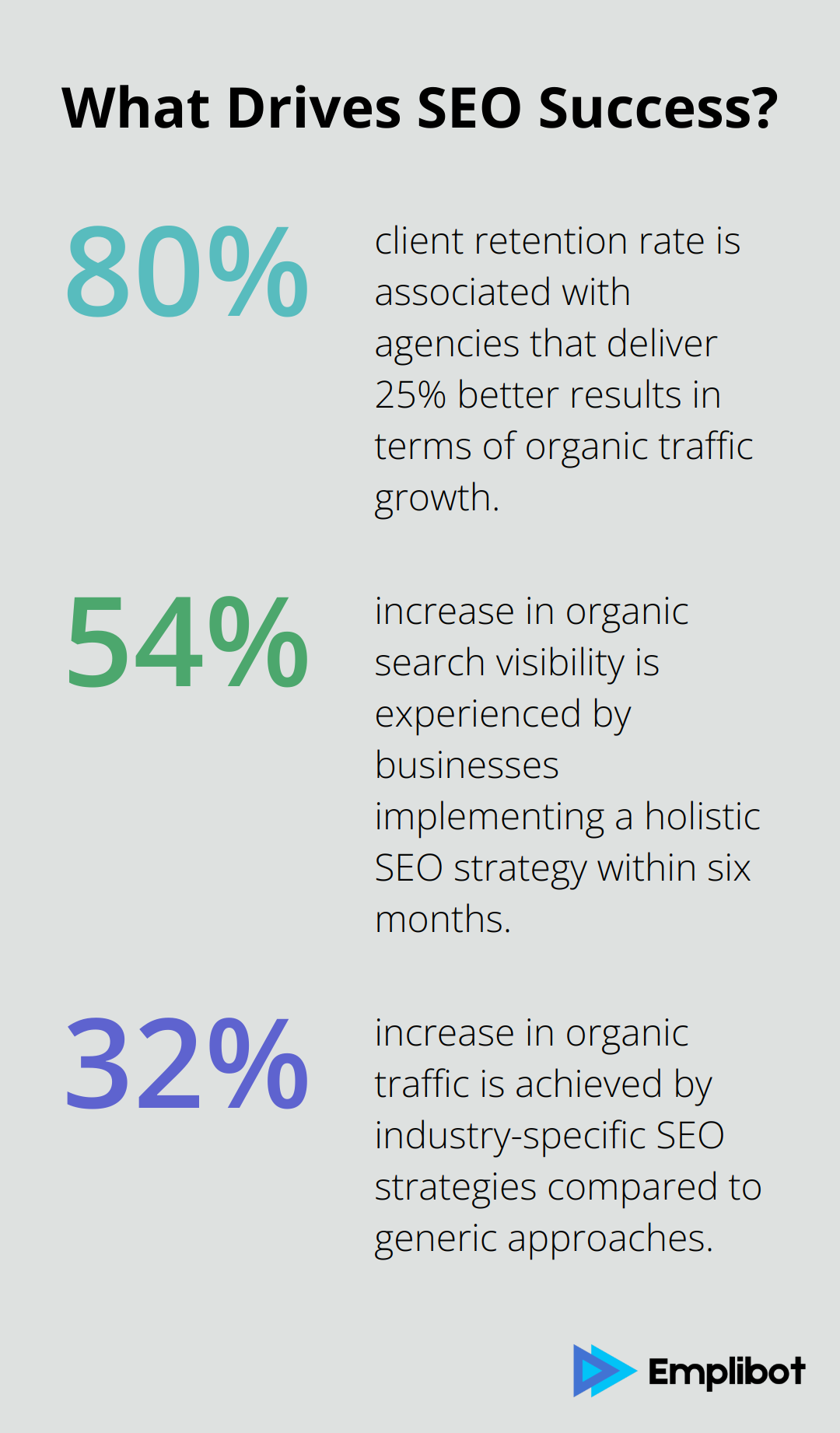 What Drives SEO Success?

80%

client retention rate is associated with agencies that deliver 25% better results in terms of organic traffic growth.

54%

increase in organic search visibility is experienced by businesses implementing a holistic SEO strategy within six months.

32%

increase in organic traffic is achieved by industry-specific SEO strategies compared to generic approaches.

Emplibot