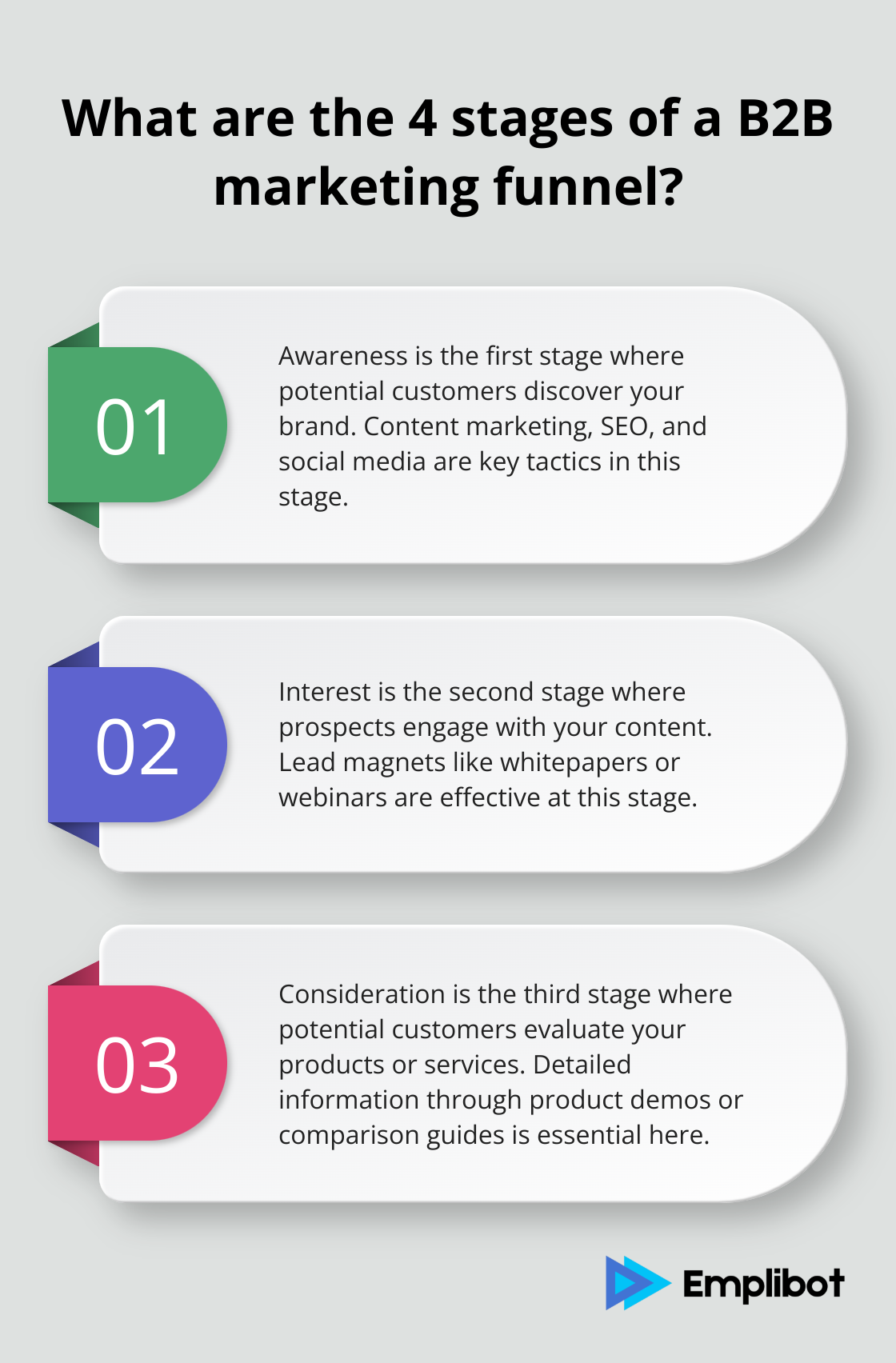 What are the 4 stages of a B2B marketing funnel?

01

Awareness is the first stage where potential customers discover your brand. Content marketing, SEO, and social media are key tactics in this stage.

02

Interest is the second stage where prospects engage with your content. Lead magnets like whitepapers or webinars are effective at this stage.

03

Consideration is the third stage where potential customers evaluate your products or services. Detailed information through product demos or comparison guides is essential here.

Emplibot