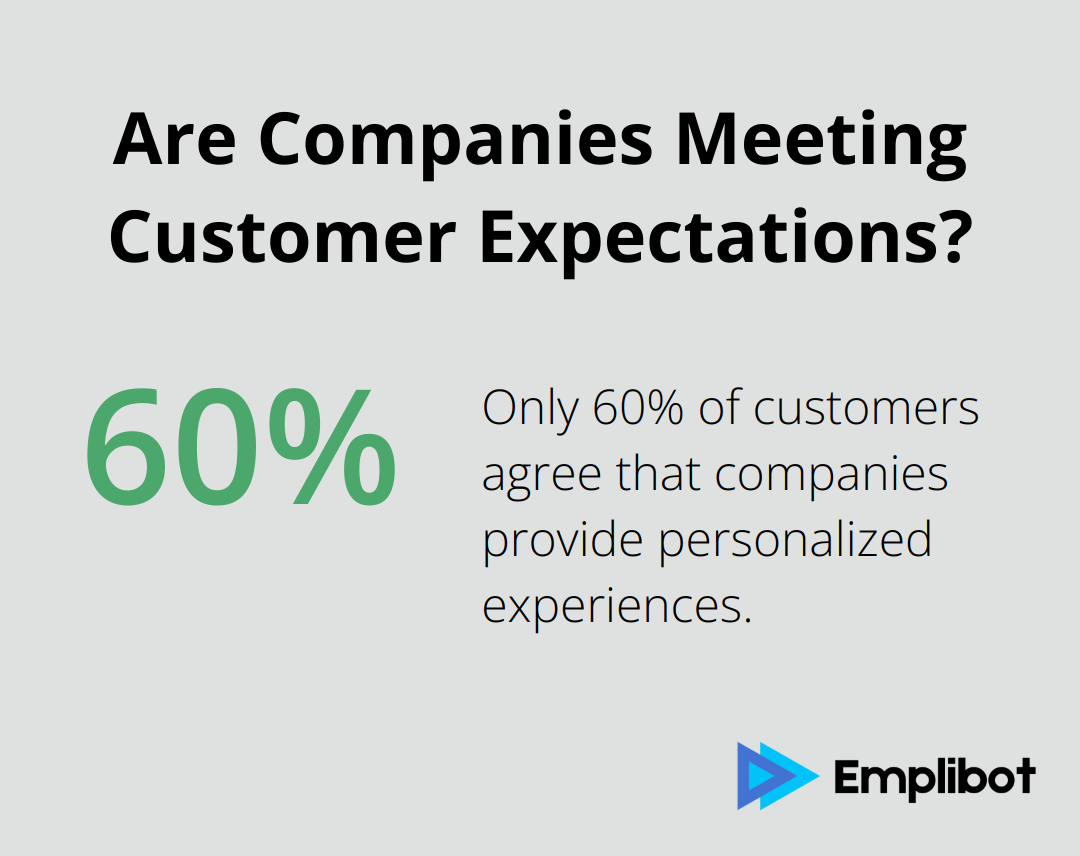 Are Companies Meeting Customer Expectations?

60%

Only 60% of customers agree that companies provide personalized experiences.

Emplibot