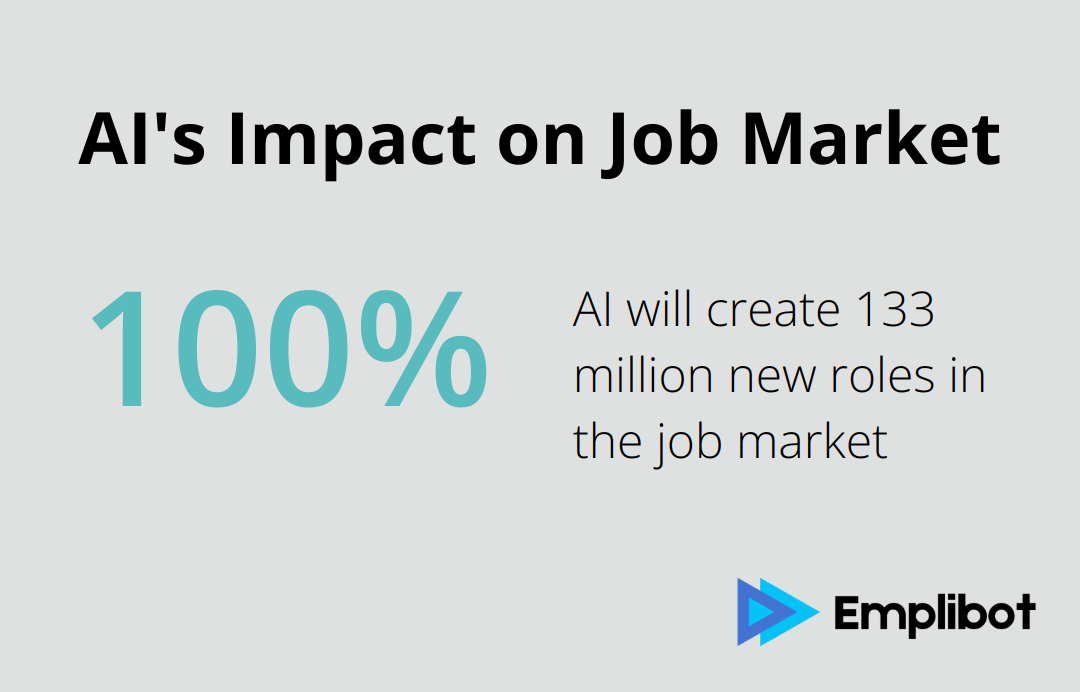 AI's Impact on Job Market

100%

AI will create 133 million new roles in the job market

Emplibot