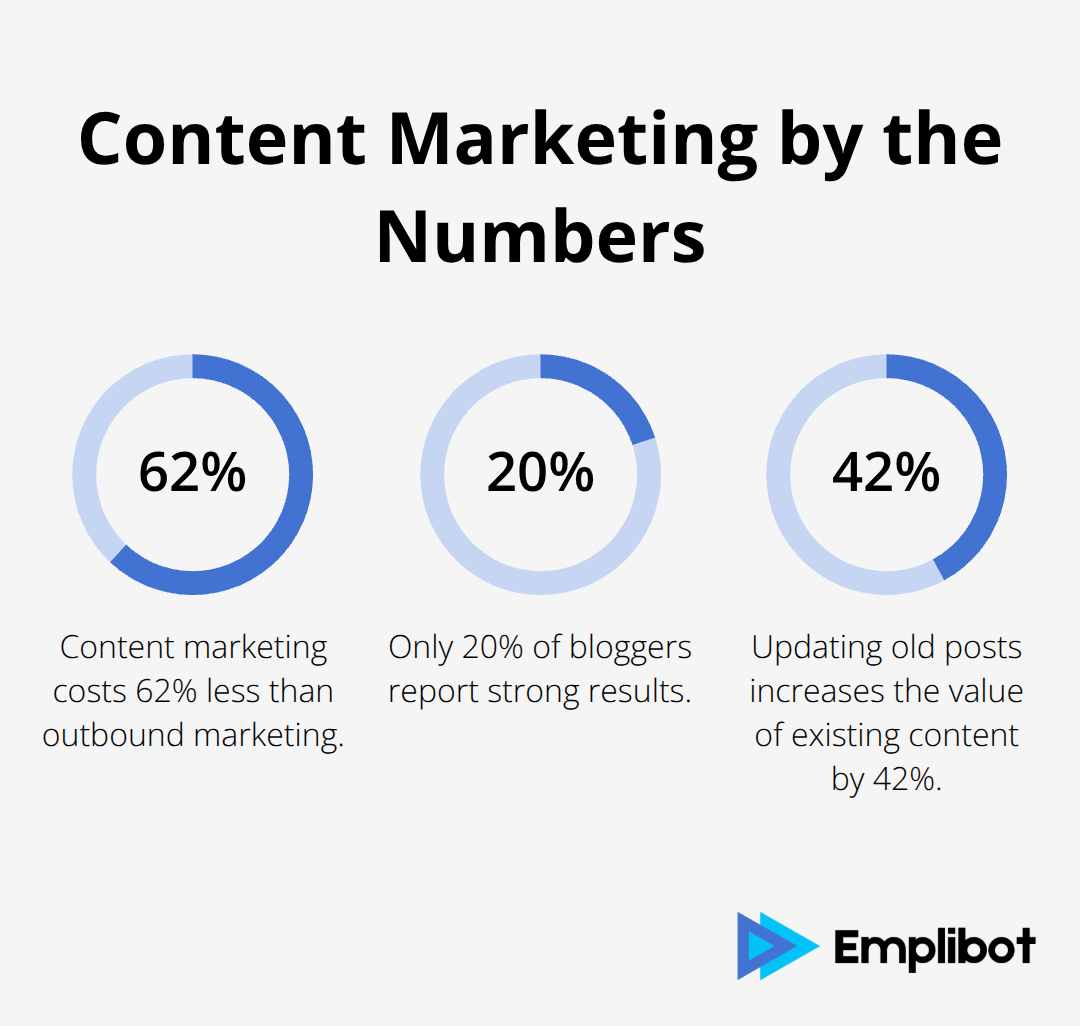 Content Marketing by the Numbers

62%

Content marketing costs 62% less than outbound marketing.

20%

Only 20% of bloggers report strong results.

42%

Updating old posts increases the value of existing content by 42%.

Emplibot