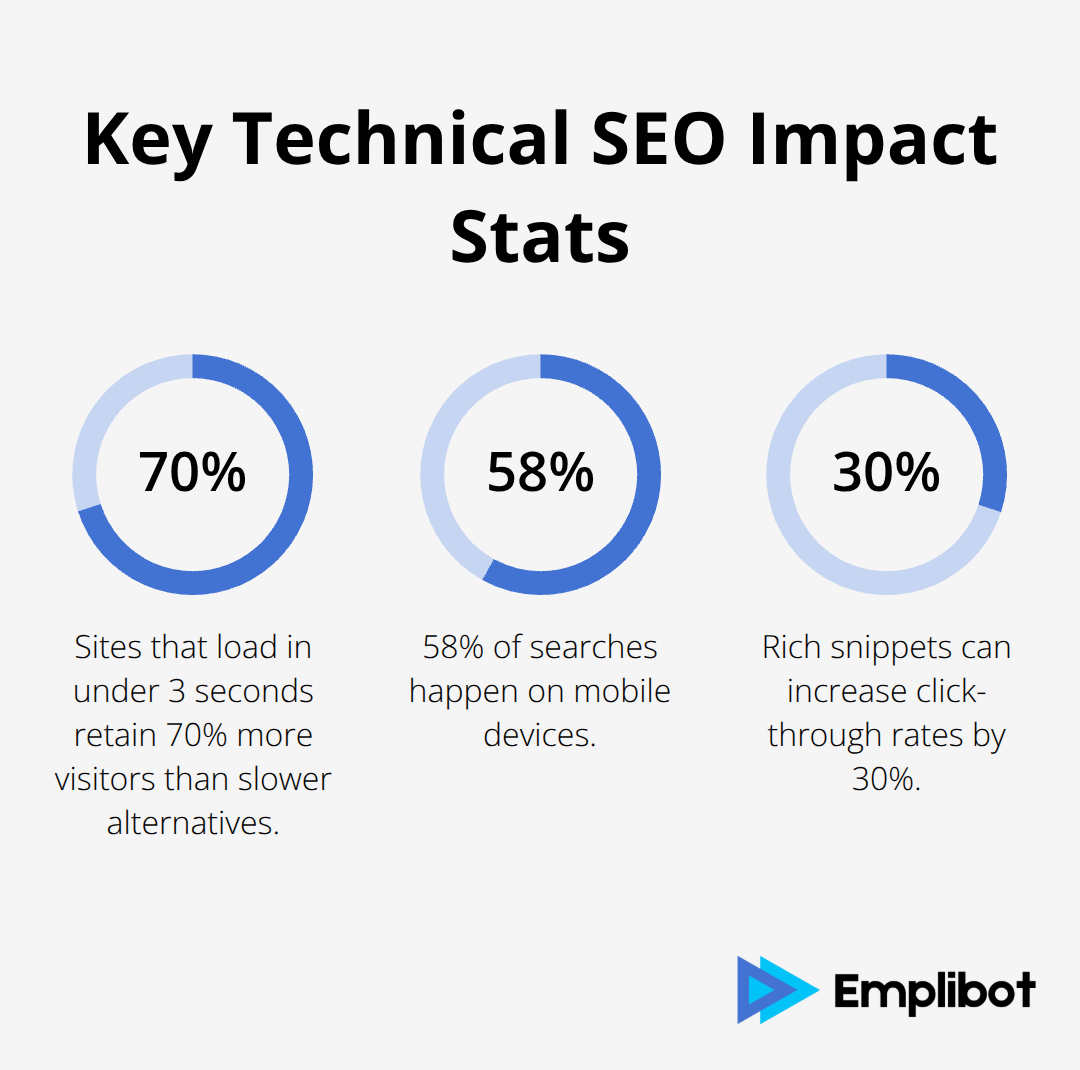 Key Technical SEO Impact Stats

70%

Sites that load in under 3 seconds retain 70% more visitors than slower alternatives.

58%

58% of searches happen on mobile devices.

30%

Rich snippets can increase click-through rates by 30%.

Emplibot