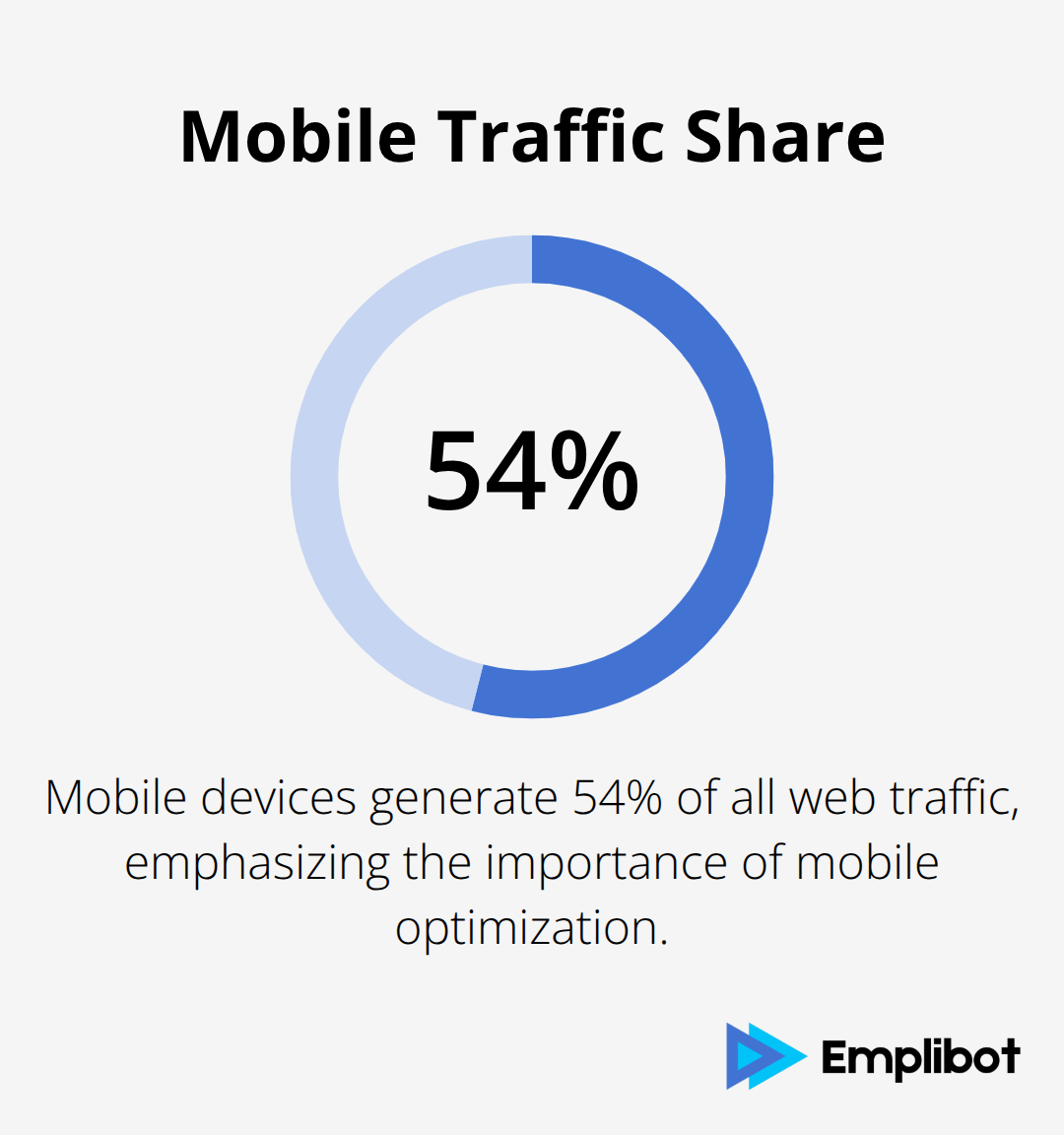 Mobile Traffic Share

54%

Mobile devices generate 54% of all web traffic, emphasizing the importance of mobile optimization.

Emplibot