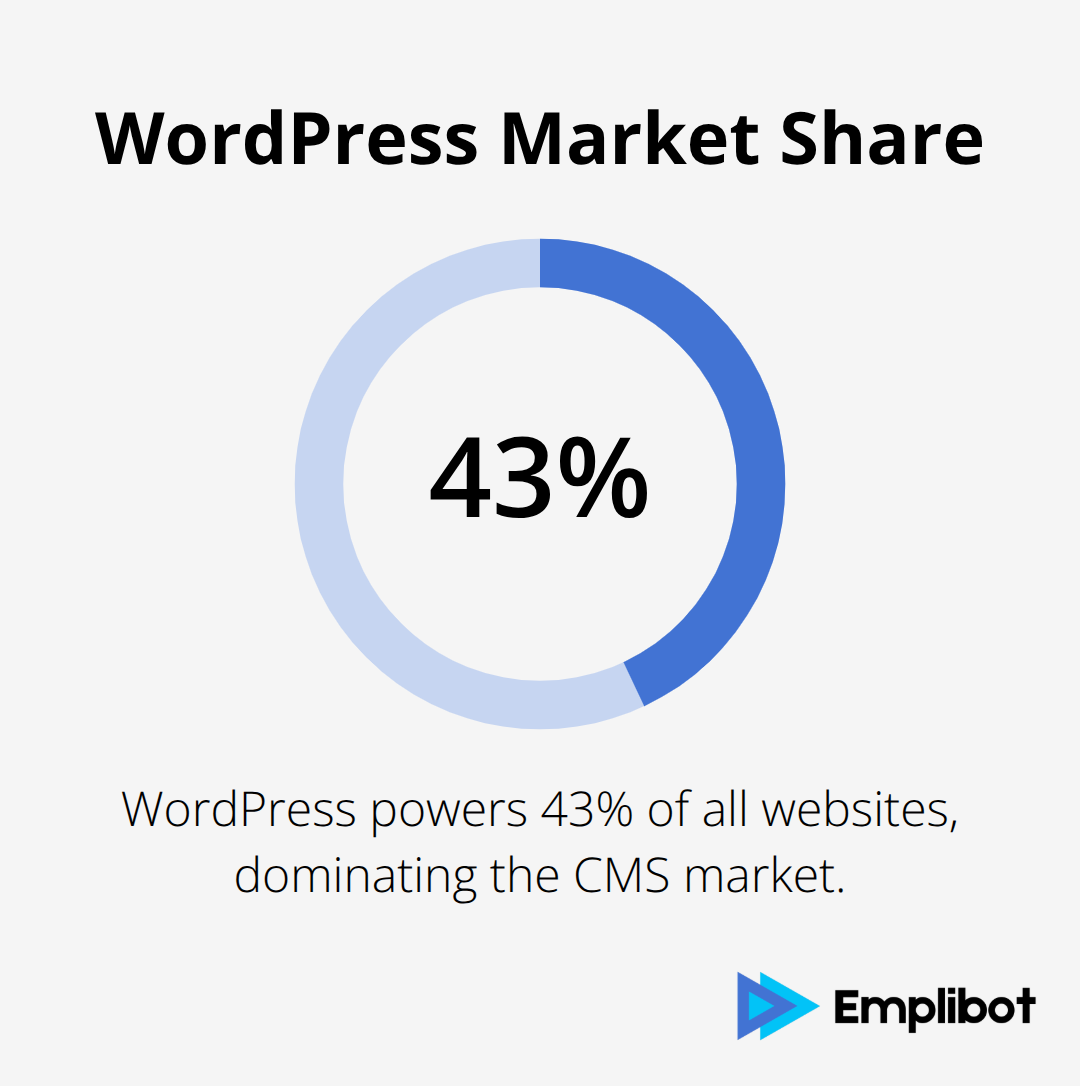 WordPress Market Share

43%

WordPress powers 43% of all websites, dominating the CMS market.

Emplibot