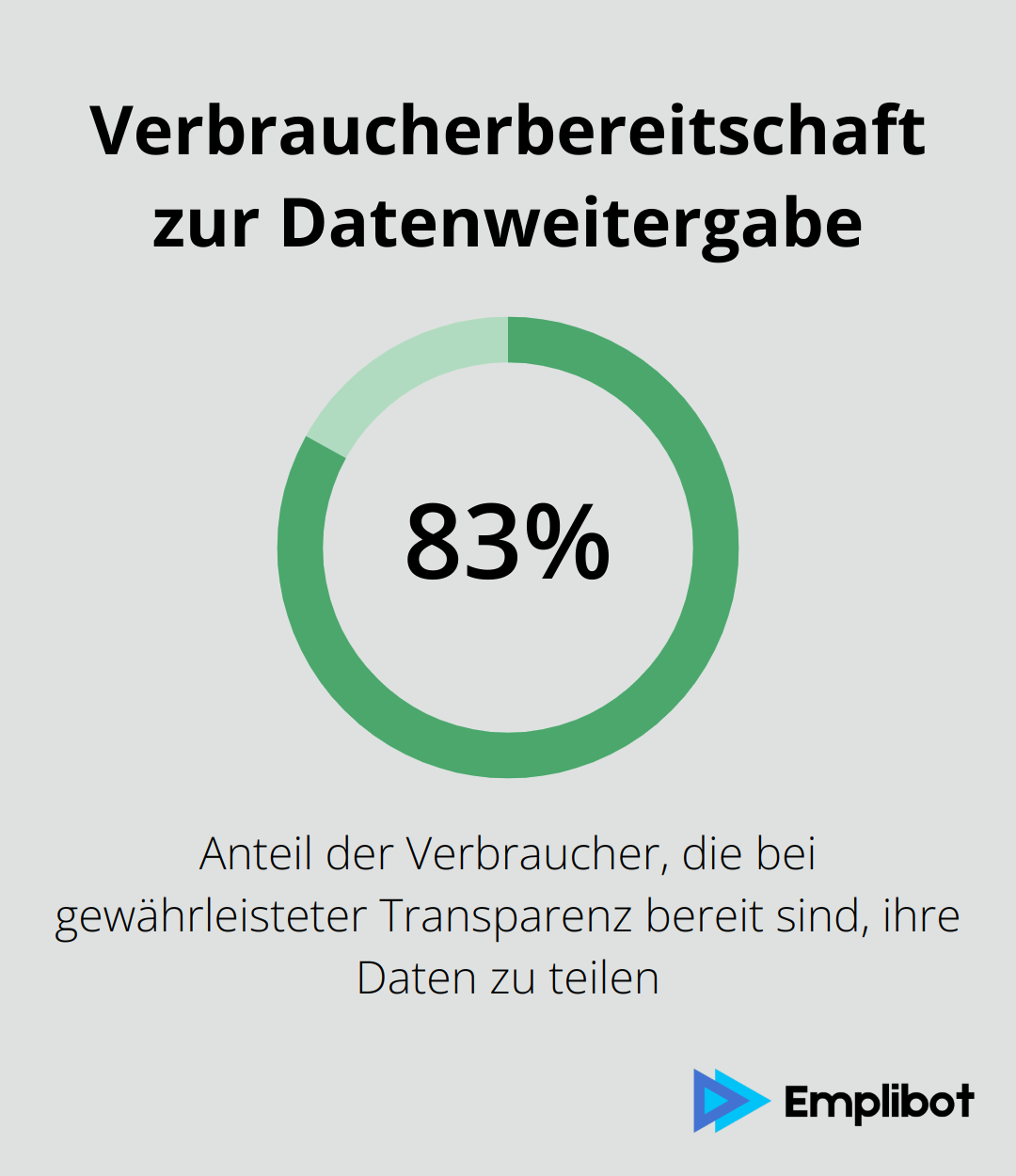 Verbraucherbereitschaft zur Datenweitergabe

83%

Anteil der Verbraucher, die bei gewährleisteter Transparenz bereit sind, ihre Daten zu teilen

Emplibot