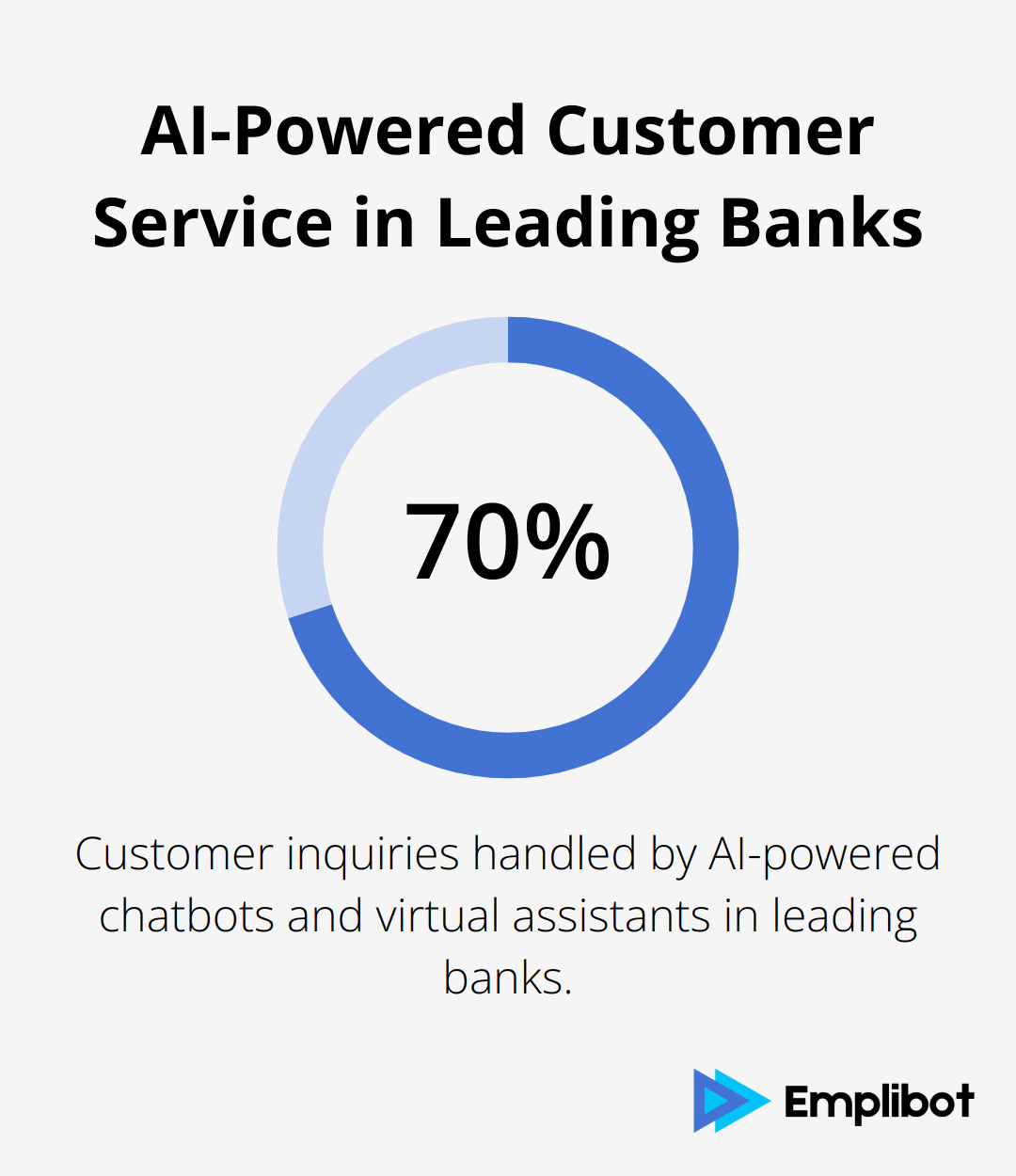 AI-Powered Customer Service in Leading Banks

70%

Customer inquiries handled by AI-powered chatbots and virtual assistants in leading banks.

Emplibot