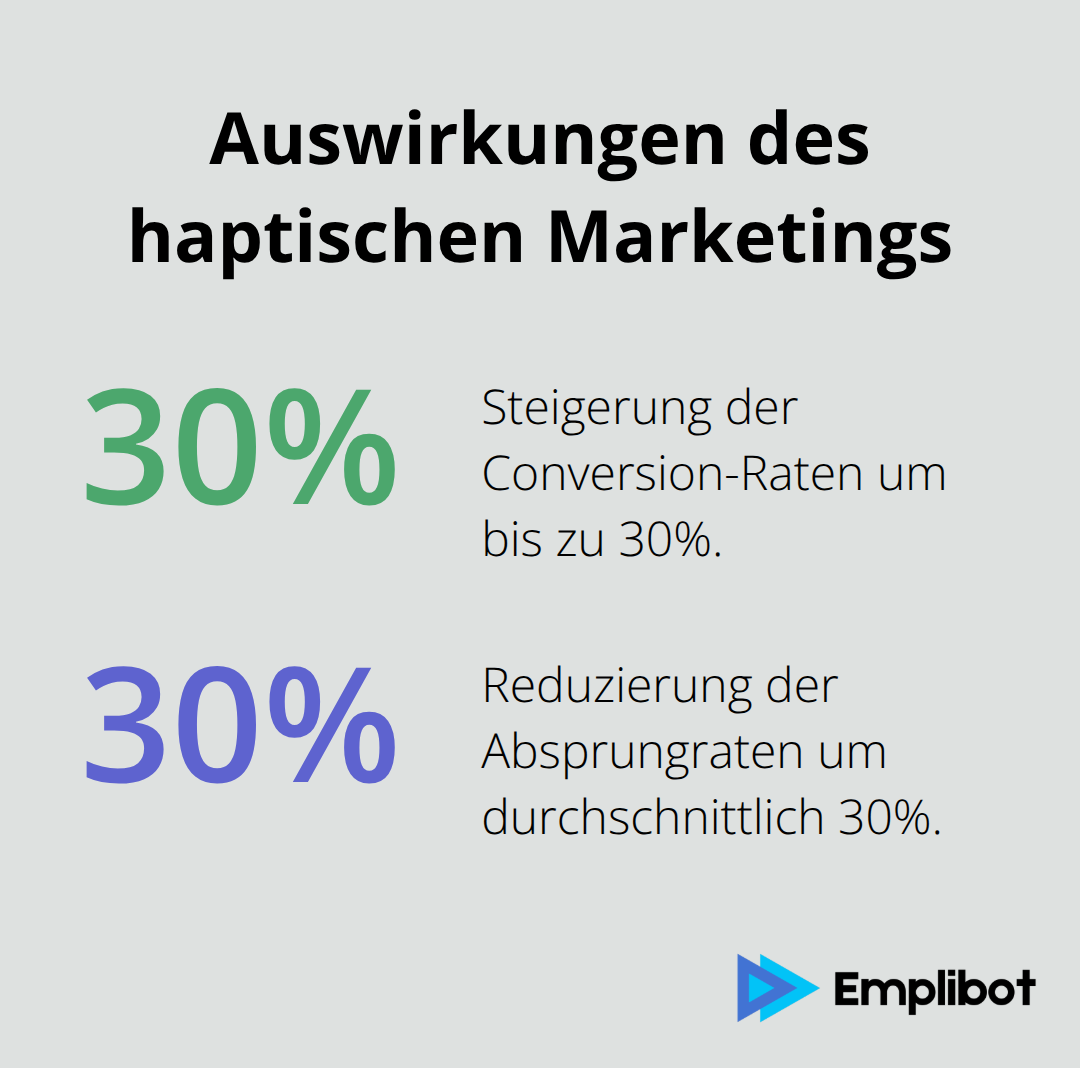 Auswirkungen des haptischen Marketings

30%

Steigerung der Conversion-Raten um bis zu 30%.

30%

Reduzierung der Absprungraten um durchschnittlich 30%.

Emplibot